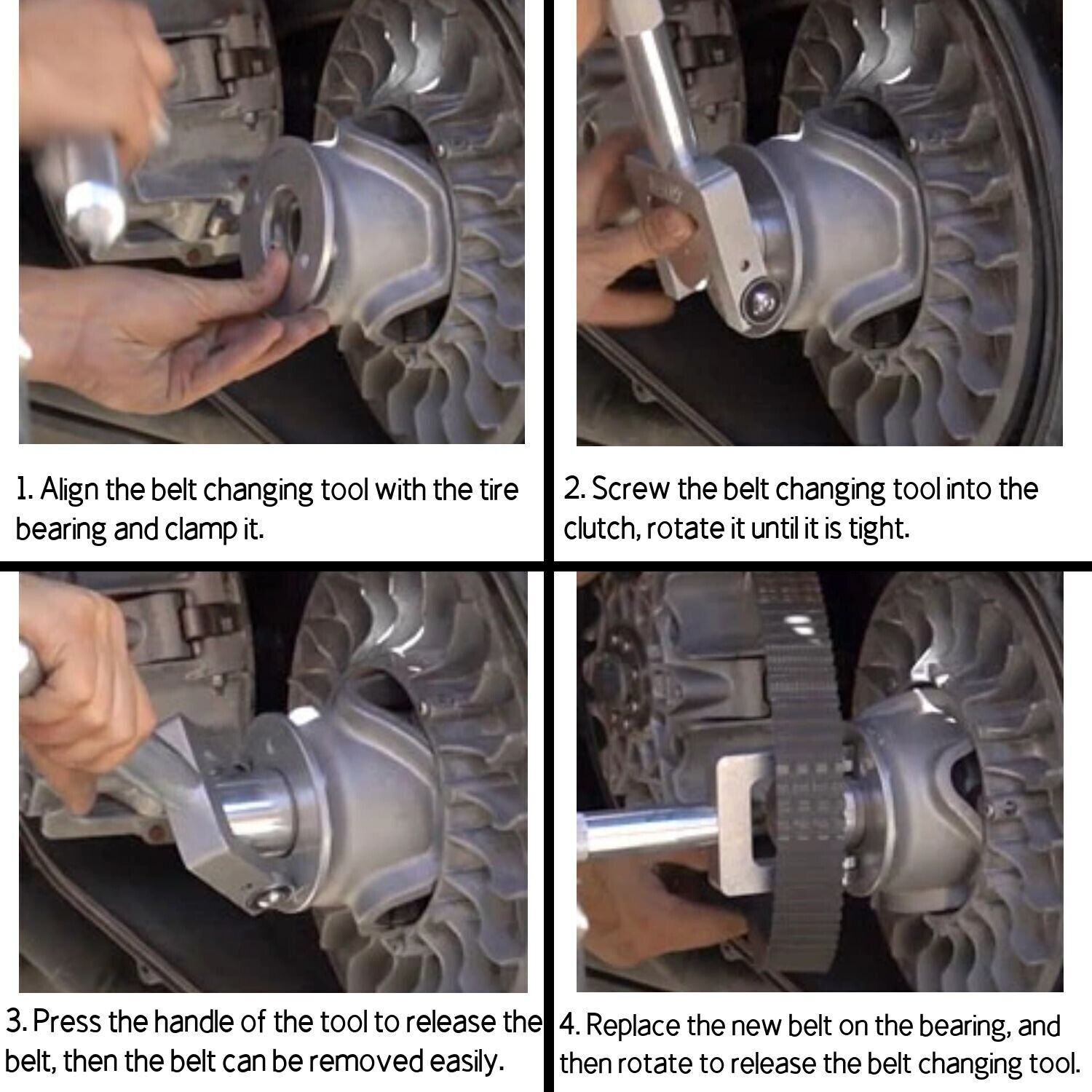 1. Align the belt changing tool with the tire bearing and clamp it.

2. Screw the belt changing tool into the clutch, rotate it until it is tight.

3. Press the handle of the tool to release the belt, then the belt can be removed easily.

4. Replace the new belt on the bearing, and then rotate to release the belt changing tool.