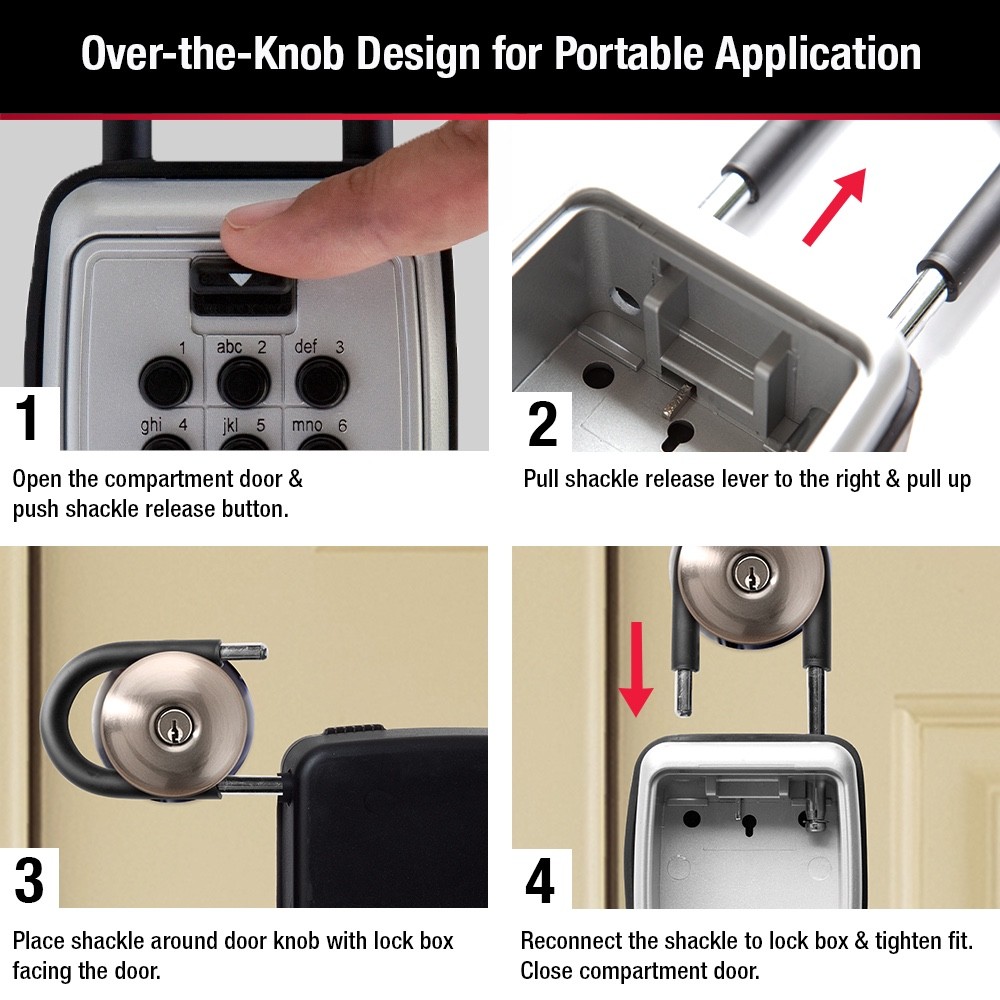 Over-the-Knob Design for Portable Application

1 abc 2 def 3
ghi 4 jkl 5 mno 6

1

Open the compartment door & push shackle release button.

2

Pull shackle release lever to the right & pull up

3

Place shackle around door knob with lock box facing the door.

4

Reconnect the shackle to lock box & tighten fit. Close compartment door.