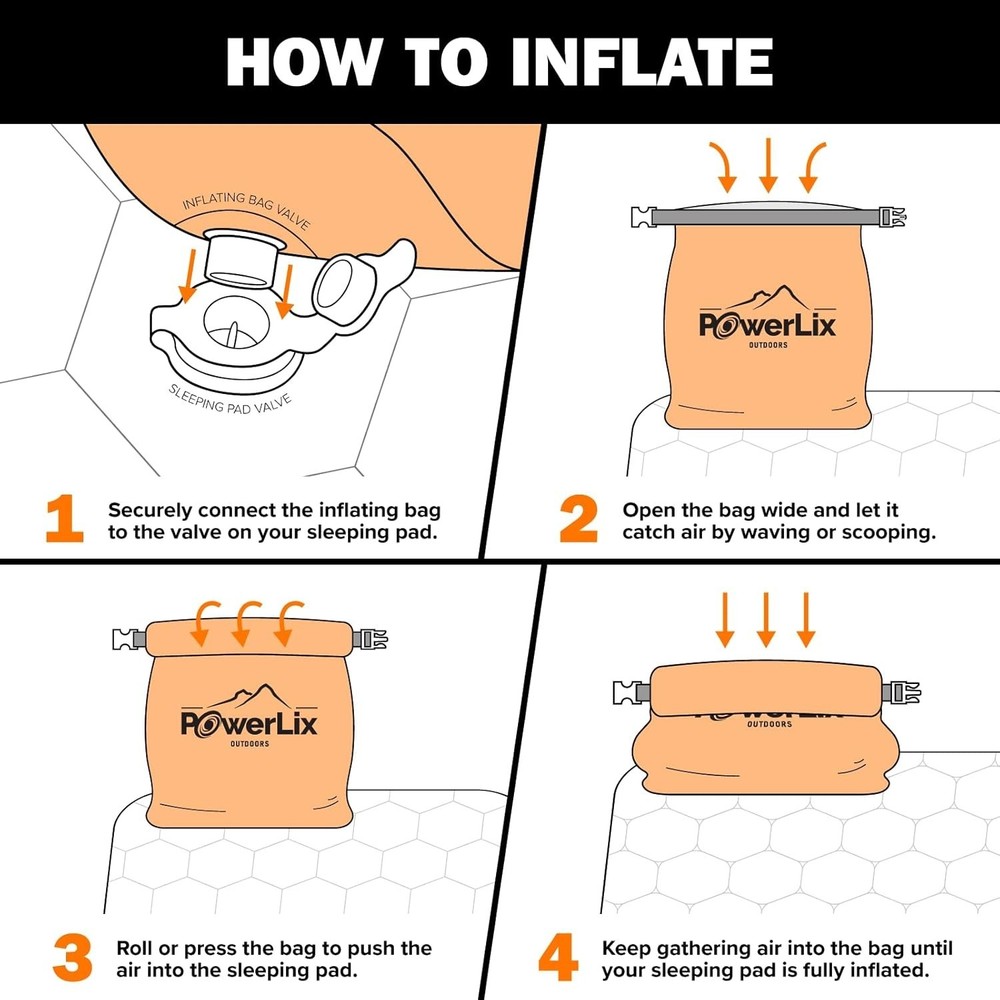 HOW TO INFLATE

INFLATING BAG VALVE

SLEEPING PAD VALVE

1 Securely connect the inflating bag to the valve on your sleeping pad.

PowerLix
OUTDOORS

2 Open the bag wide and let it catch air by waving or scooping.

PowerLix
OUTDOORS

3 Roll or press the bag to push the air into the sleeping pad.

OUTDOORS

4 Keep gathering air into the bag until your sleeping pad is fully inflated.