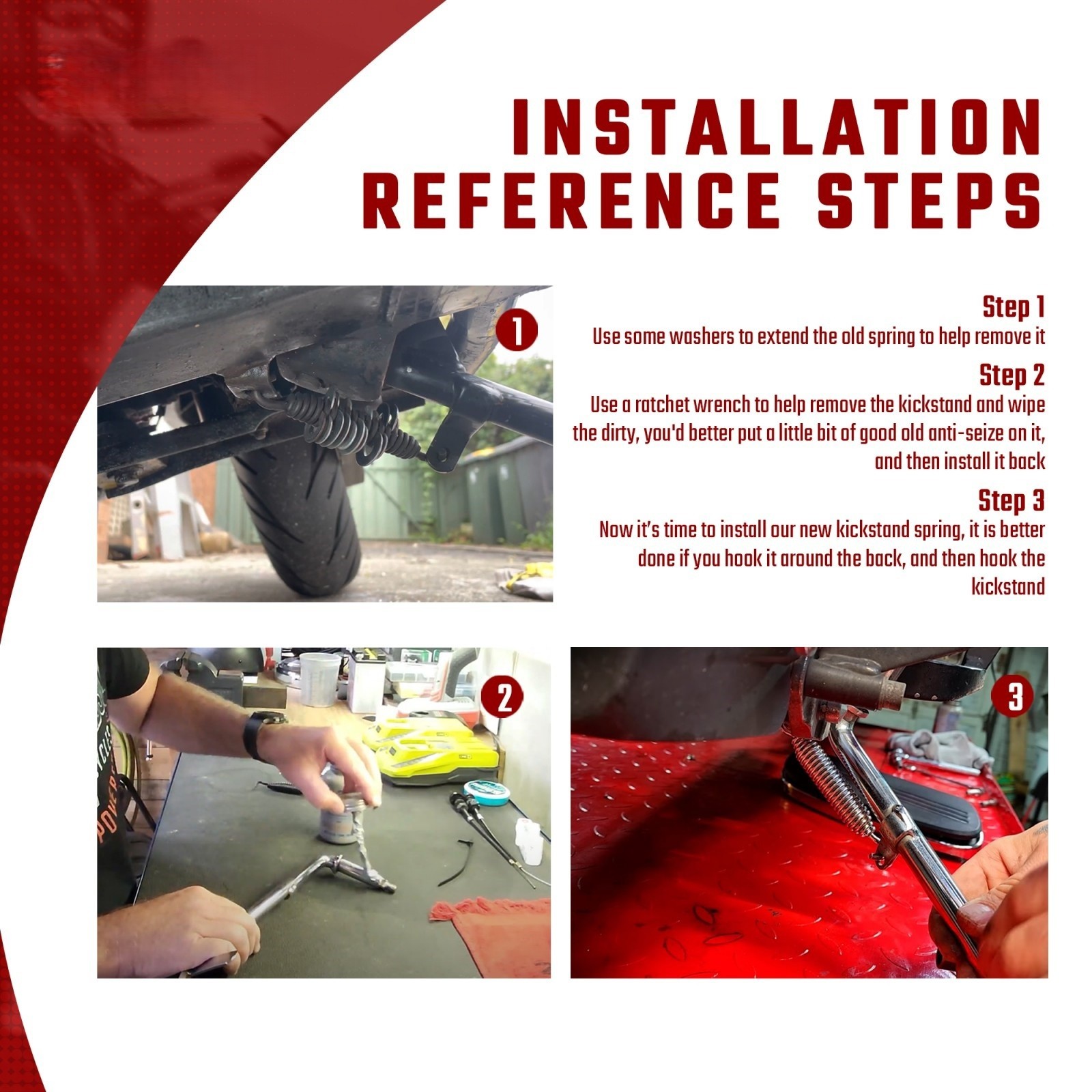 INSTALLATION REFERENCE STEPS

1

Step 1
Use some washers to extend the old spring to help remove it

Step 2
Use a ratchet wrench to help remove the kickstand and wipe the dirty, you'd better put a little bit of good old anti-seize on it, and then install it back

Step 3
Now it's time to install our new kickstand spring, it is better done if you hook it around the back, and then hook the kickstand

2

3