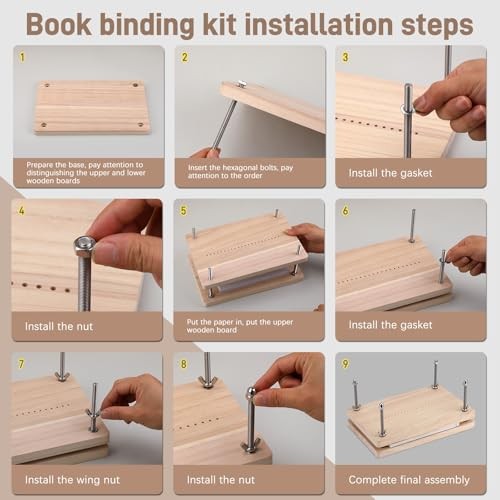 Book binding kit installation steps

1
Prepare the base, pay attention to distinguishing the upper and lower wooden boards

2
Insert the hexagonal bolts, pay attention to the order

3
Install the gasket

4
Install the nut

5
Put the paper in, put the upper wooden board

6
Install the gasket

7
Install the wing nut

8
Install the nut

9
Complete final assembly