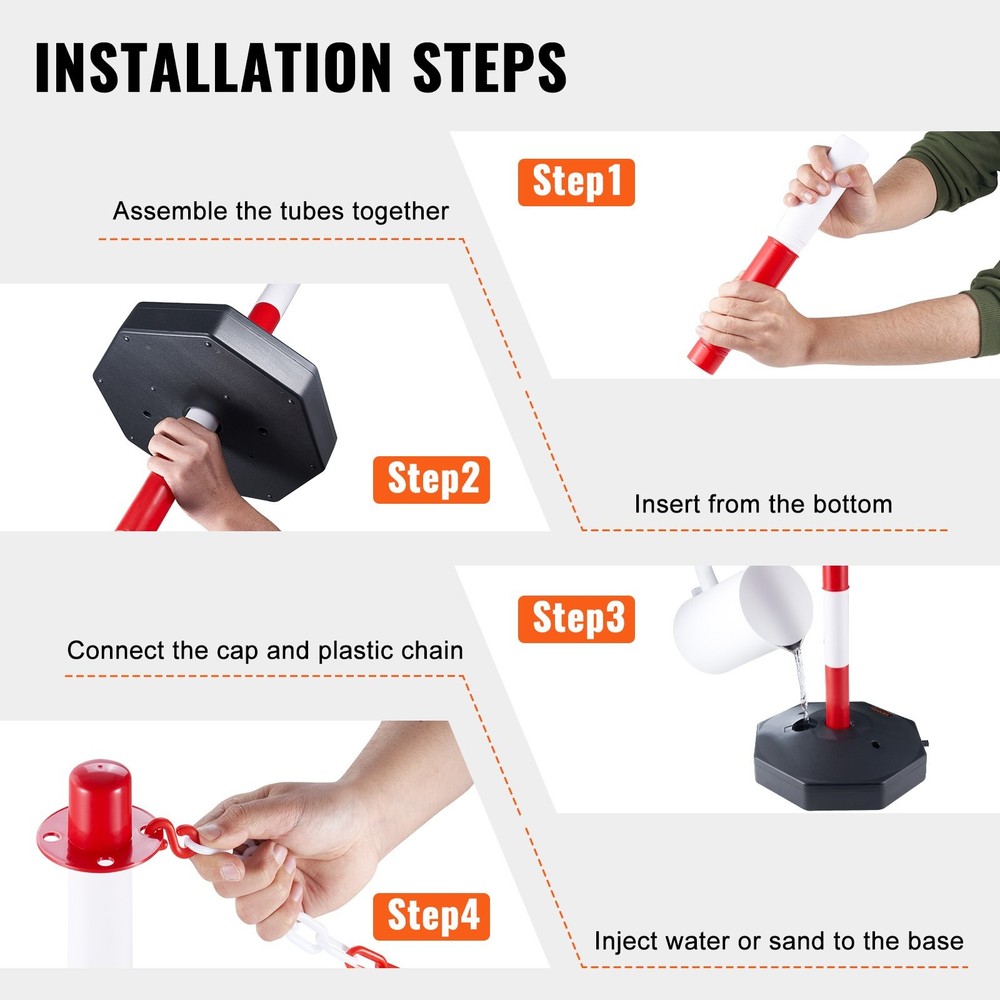 INSTALLATION STEPS

Step1

Assemble the tubes together

Step2

Insert from the bottom

Step3

Connect the cap and plastic chain

Step4

Inject water or sand to the base