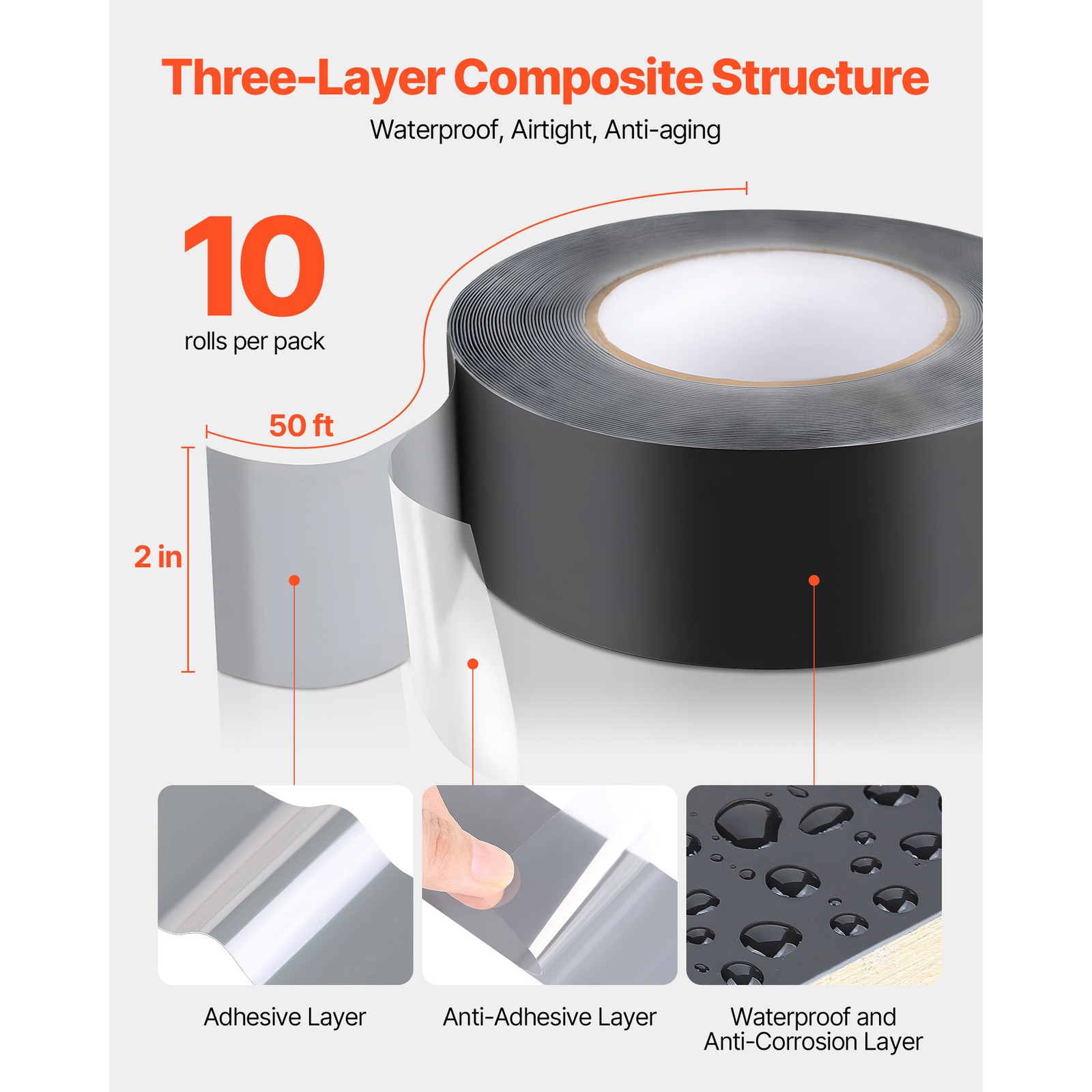 Three-Layer Composite Structure

Waterproof, Airtight, Anti-aging

10
rolls per pack

50 ft

2 in

Adhesive Layer

Anti-Adhesive Layer

Waterproof and Anti-Corrosion Layer