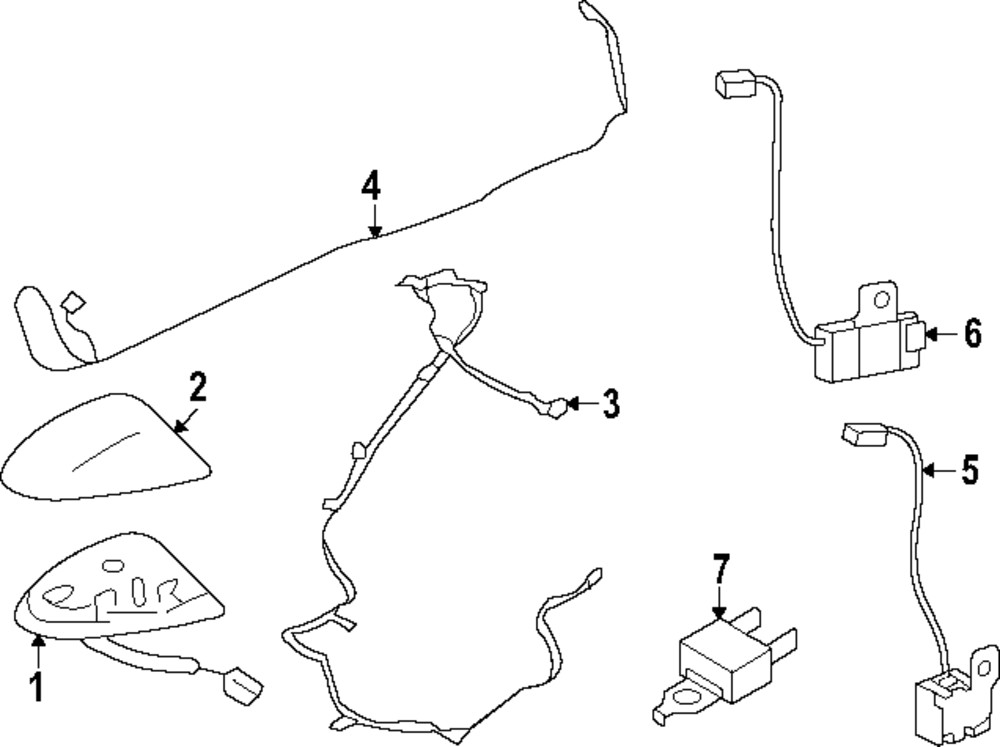 4
6
2
3
5
7
1