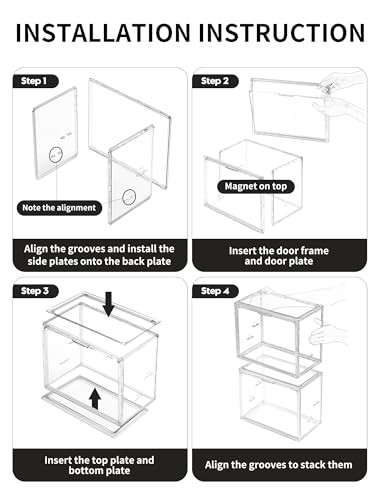 INSTALLATION INSTRUCTION

Step 1

Note the alignment

Align the grooves and install the side plates onto the back plate

Step 2

Magnet on top

Insert the door frame and door plate

Step 3

Insert the top plate and bottom plate

Step 4

Align the grooves to stack them