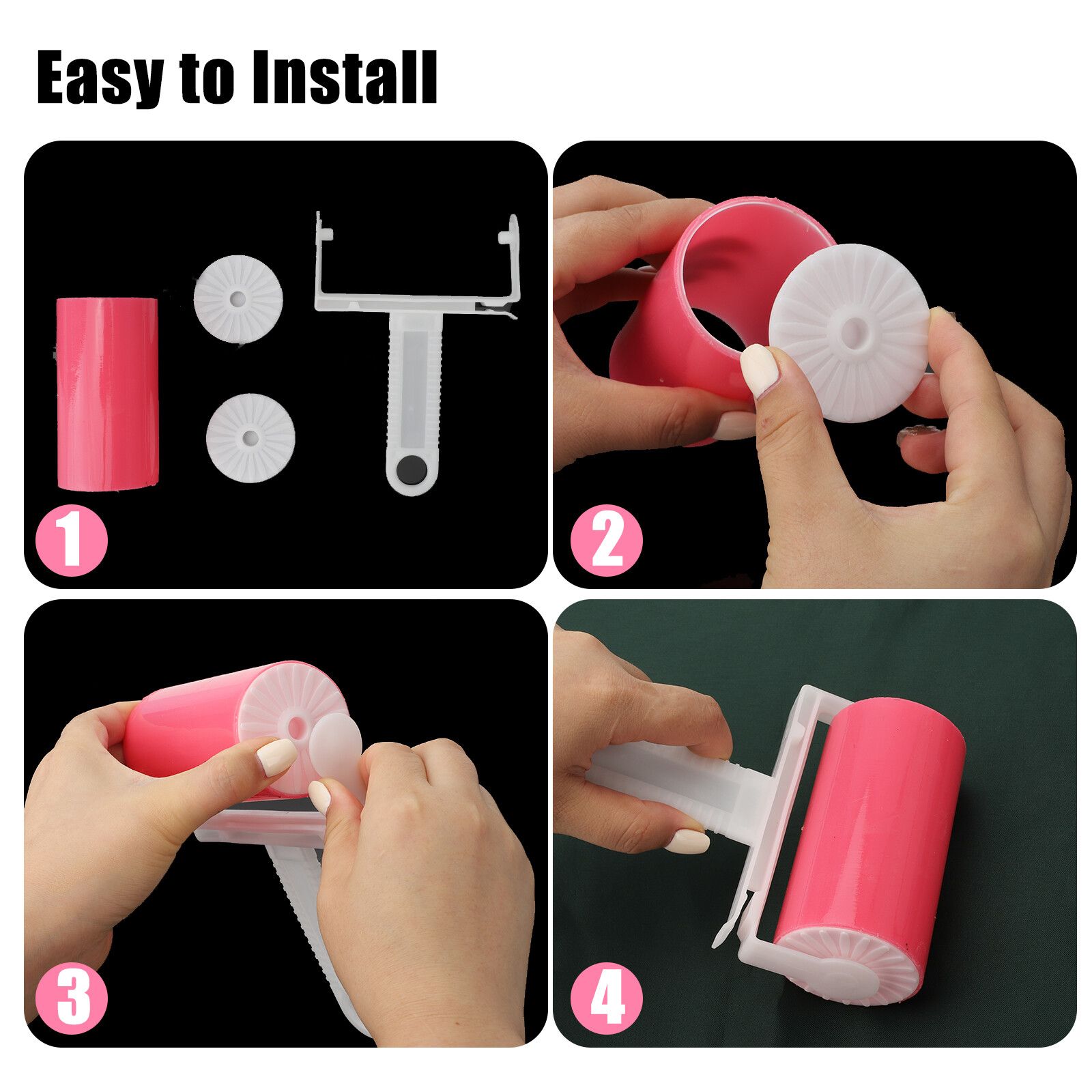 Easy to Install

1

2

3

4