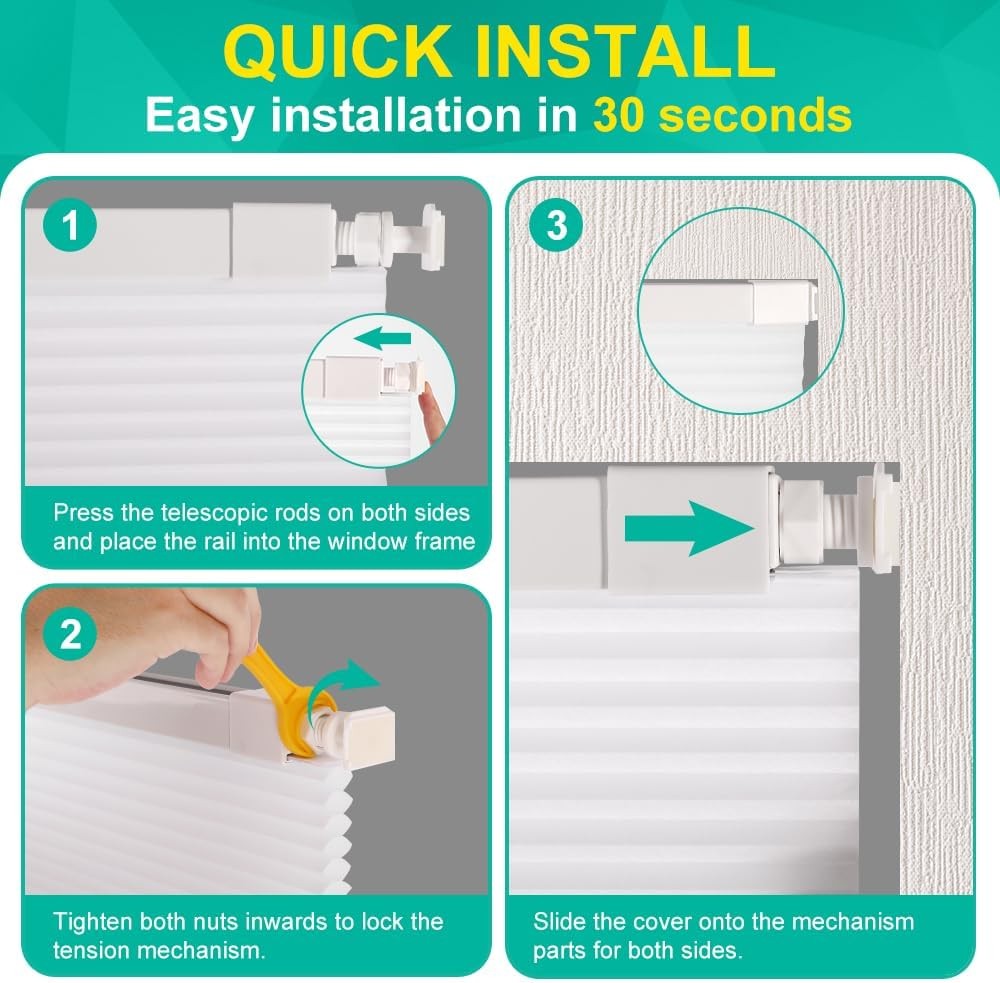 QUICK INSTALL
Easy installation in 30 seconds

1

Press the telescopic rods on both sides and place the rail into the window frame

2

Tighten both nuts inwards to lock the tension mechanism.

3

Slide the cover onto the mechanism parts for both sides.