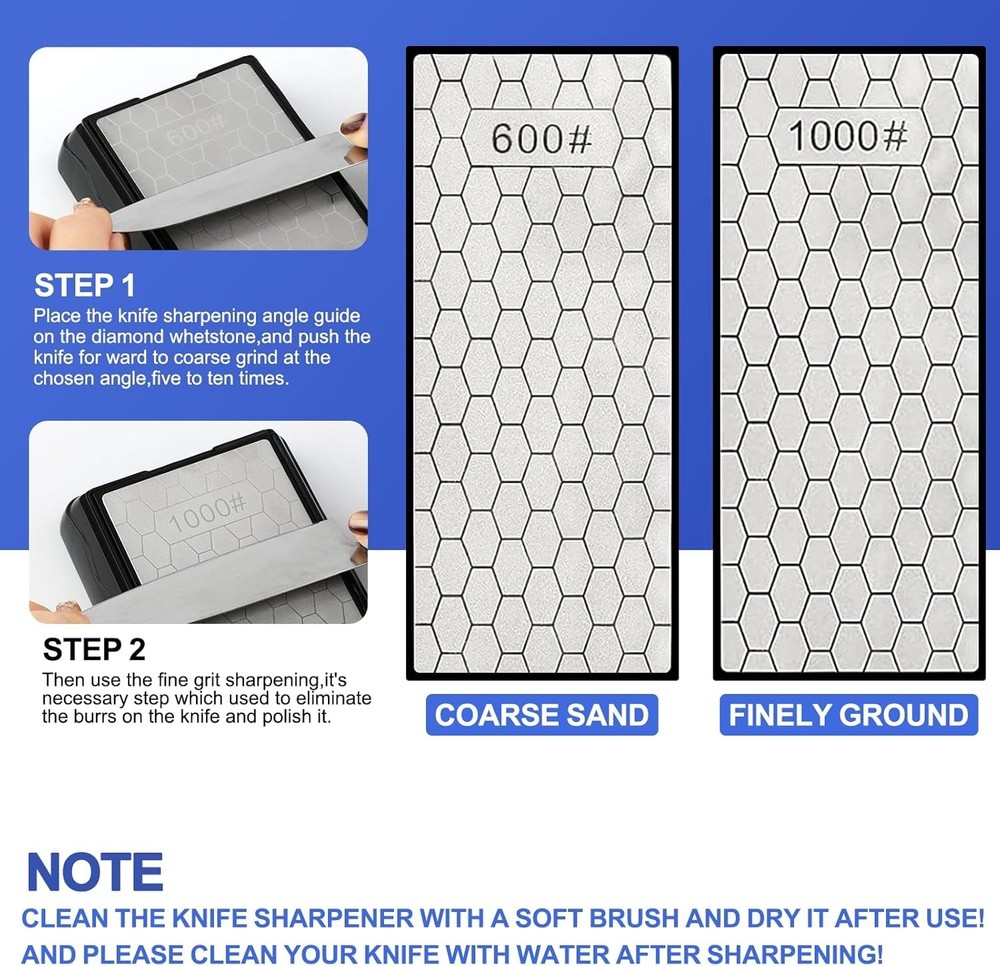 600#

STEP 1
Place the knife sharpening angle guide on the diamond whetstone,and push the knife for ward to coarse grind at the chosen angle,five to ten times.

1000#

STEP 2
Then use the fine grit sharpening,it's necessary step which used to eliminate the burrs on the knife and polish it.

600#

COARSE SAND

1000#

FINELY GROUND

NOTE
CLEAN THE KNIFE SHARPENER WITH A SOFT BRUSH AND DRY IT AFTER USE!
AND PLEASE CLEAN YOUR KNIFE WITH WATER AFTER SHARPENING!