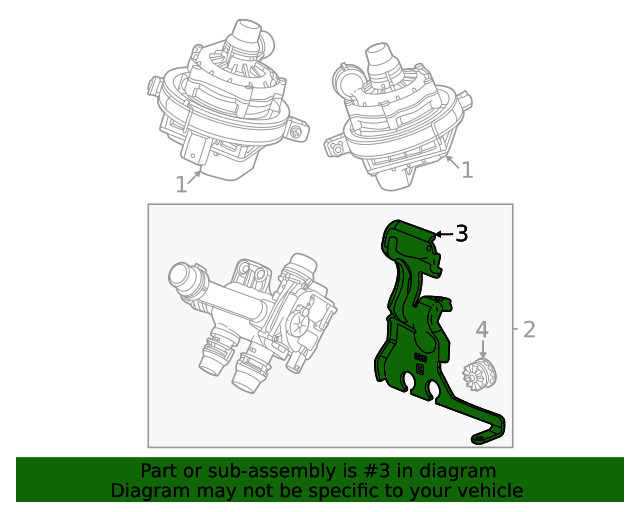 1
1
3
4
2
Part or sub-assembly is #3 in diagram
Diagram may not be specific to your vehicle