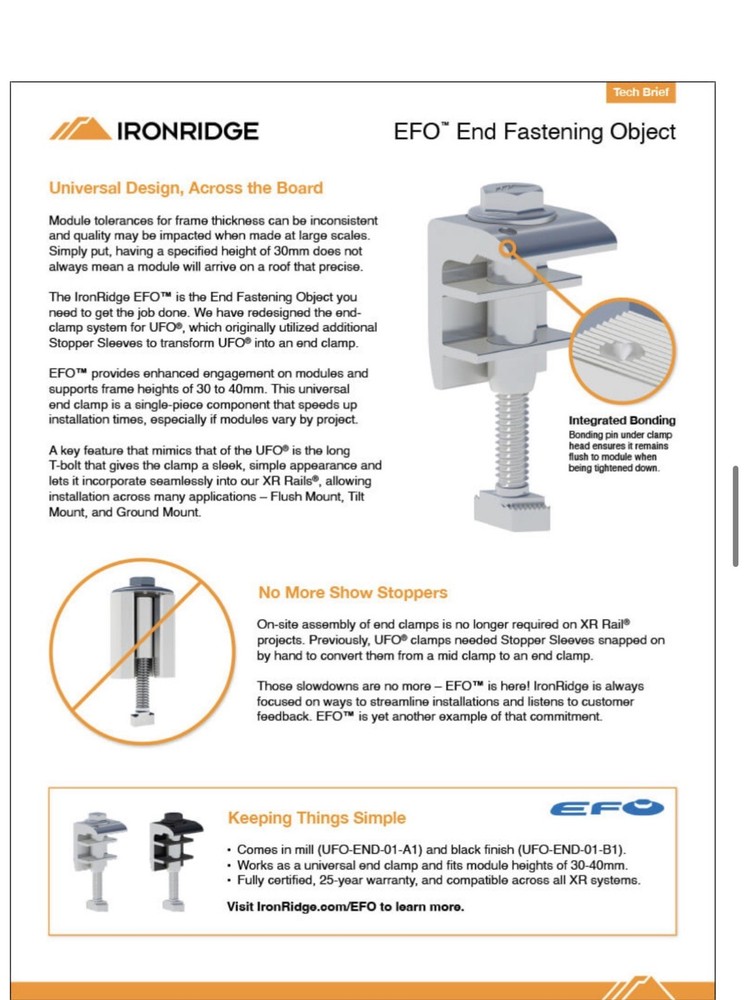 Tech Brief

IRONRIDGE

EFO™ End Fastening Object

Universal Design, Across the Board

Module tolerances for frame thickness can be inconsistent and quality may be impacted when made at large scales. Simply put, having a specified height of 30mm does not always mean a module will arrive on a roof that precise.

The IronRidge EFO™ is the End Fastening Object you need to get the job done. We have redesigned the end-clamp system for UFO®, which originally utilized additional Stopper Sleeves to transform UFO® into an end clamp.

EFO™ provides enhanced engagement on modules and supports frame heights of 30 to 40mm. This universal end clamp is a single-piece component that speeds up installation times, especially if modules vary by project.

A key feature that mimics that of the UFO® is the long T-bolt that gives the clamp a sleek, simple appearance and lets it incorporate seamlessly into our XR Rails®, allowing installation across many applications – Flush Mount, Tilt Mount, and Ground Mount.

Integrated Bonding
Bonding pin under clamp head ensures it remains flush to module when being tightened down.

No More Show Stoppers

On-site assembly of end clamps is no longer required on XR Rail® projects. Previously, UFO® clamps needed Stopper Sleeves snapped on by hand to convert them from a mid clamp to an end clamp.

Those slowdowns are no more – EFO™ is here! IronRidge is always focused on ways to streamline installations and listens to customer feedback. EFO™ is yet another example of that commitment.

Keeping Things Simple

EFO

• Comes in mill (UFO-END-01-A1) and black finish (UFO-END-01-B1).
• Works as a universal end clamp and fits module heights of 30-40mm.
• Fully certified, 25-year warranty, and compatible across all XR systems.

Visit IronRidge.com/EFO to learn more.