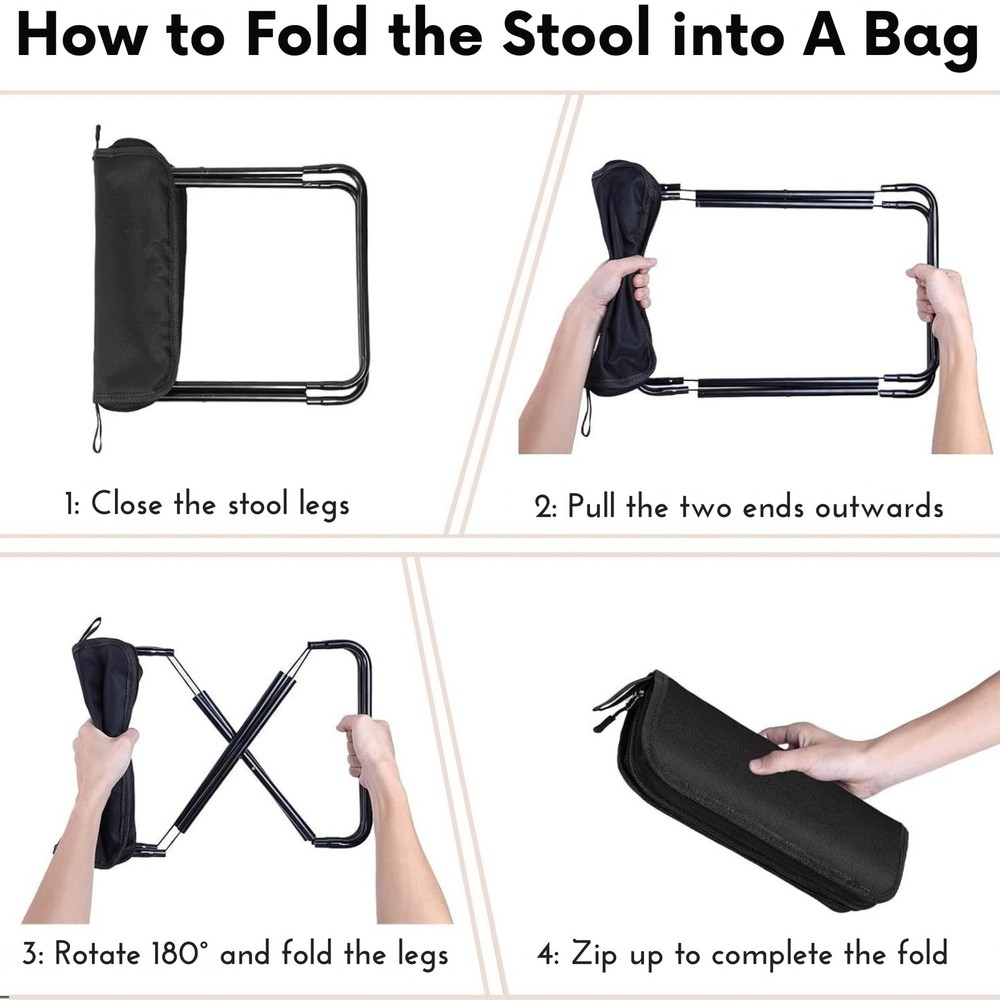 How to Fold the Stool into A Bag

1: Close the stool legs

2: Pull the two ends outwards

3: Rotate 180° and fold the legs

4: Zip up to complete the fold