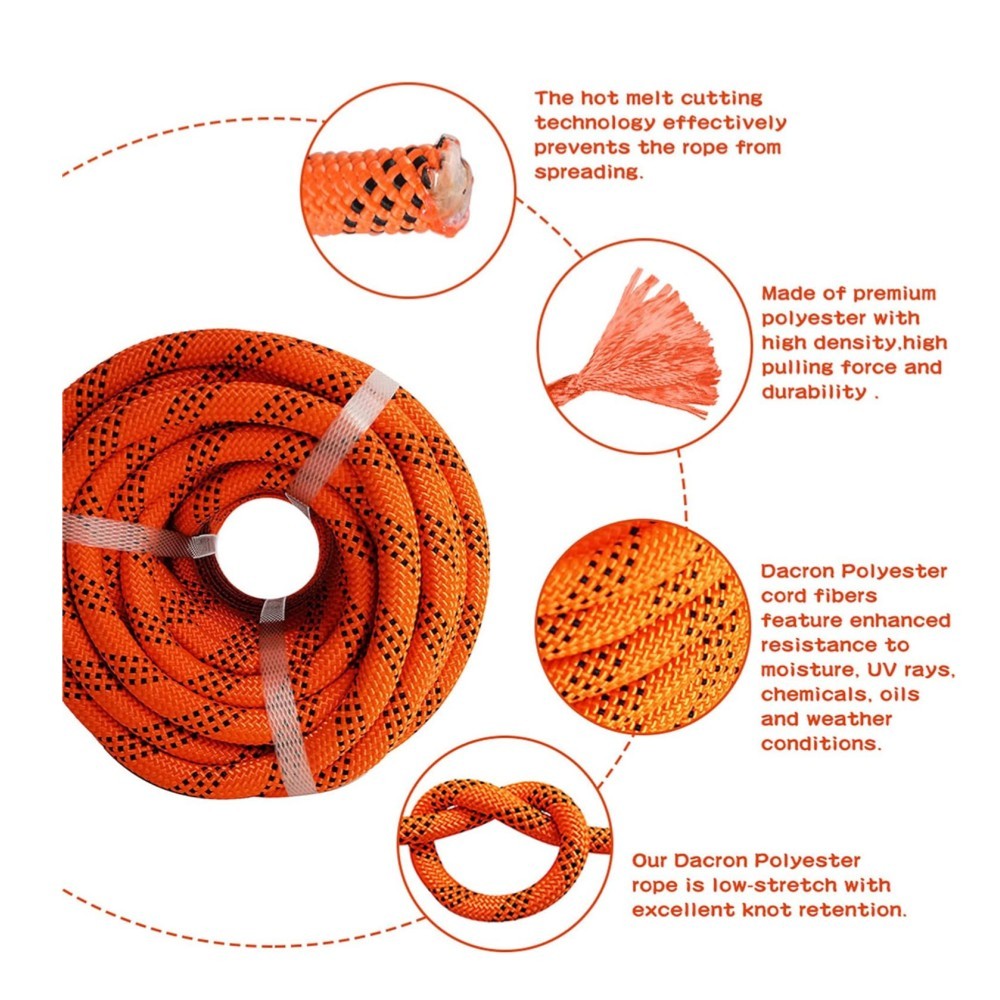 The hot melt cutting technology effectively prevents the rope from spreading.

Made of premium polyester with high density,high pulling force and durability .

Dacron Polyester cord fibers feature enhanced resistance to moisture, UV rays, chemicals, oils and weather conditions.

Our Dacron Polyester rope is low-stretch with excellent knot retention.