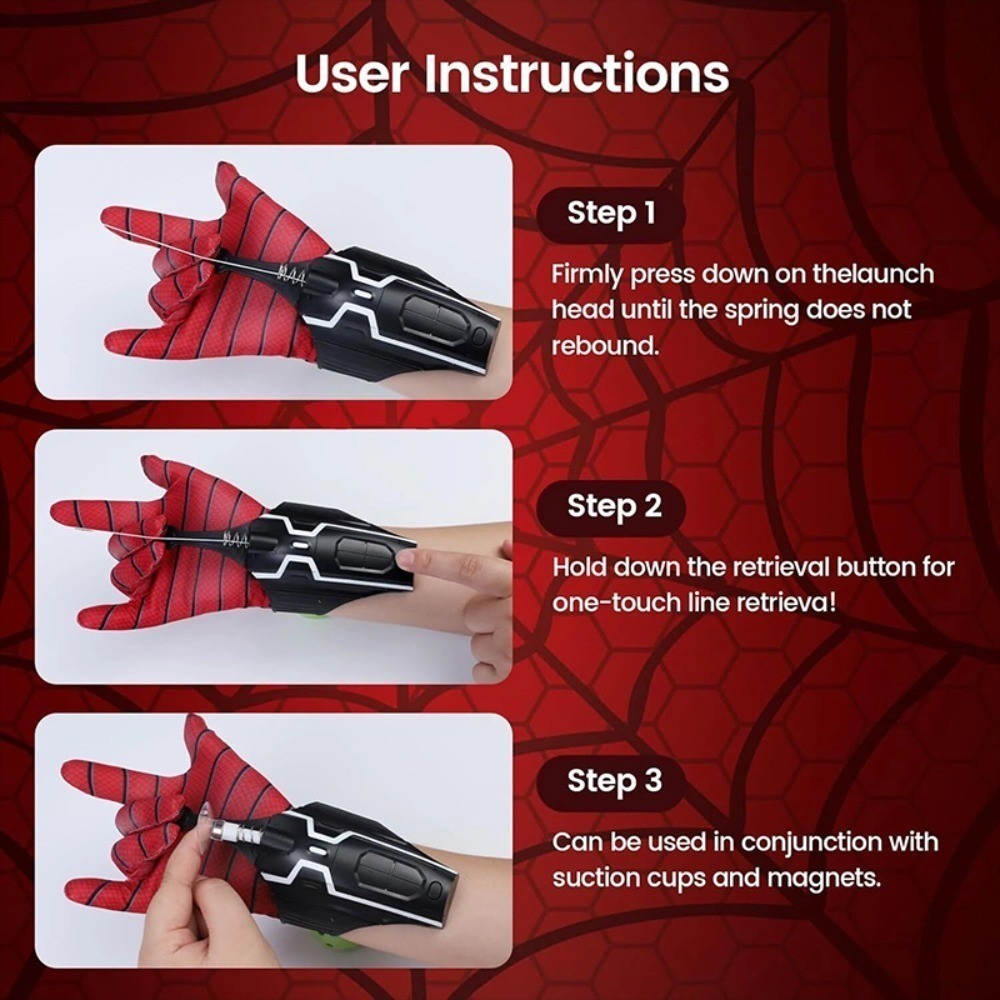 User Instructions

Step 1

Firmly press down on thelaunch head until the spring does not rebound.

Step 2

Hold down the retrieval button for one-touch line retrieva!

Step 3

Can be used in conjunction with suction cups and magnets.