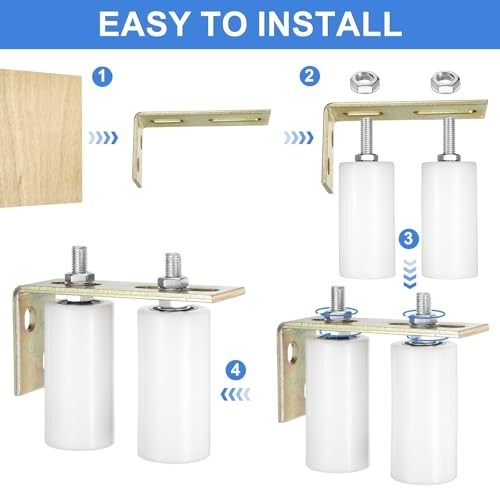 EASY TO INSTALL

1

2

3

4