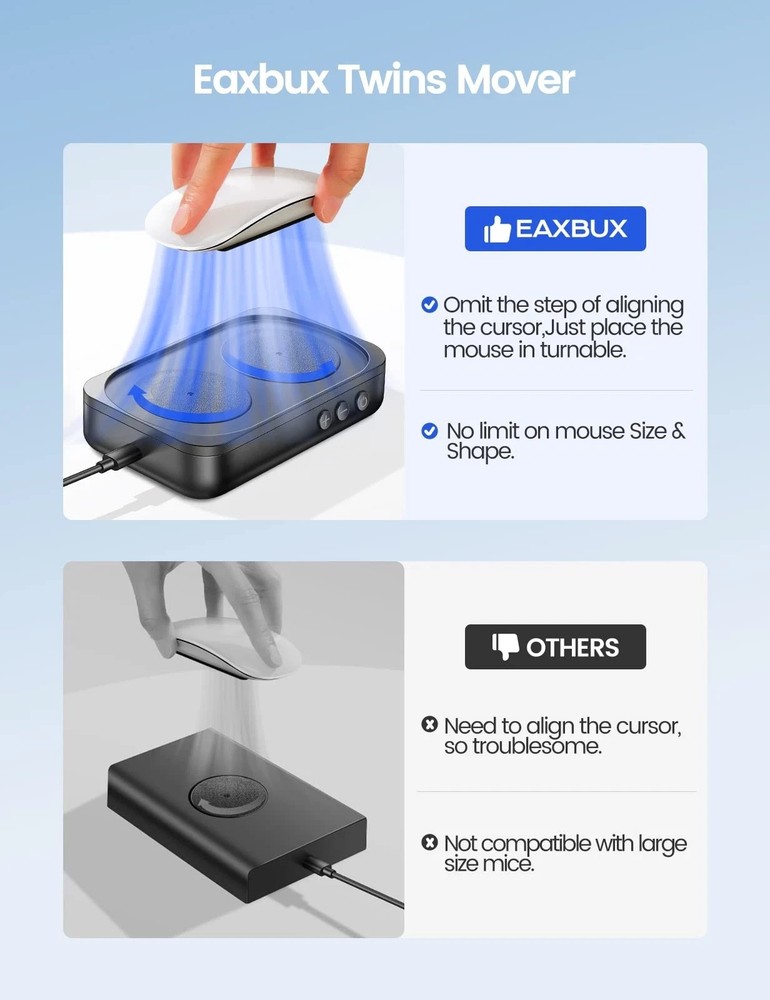 Eaxbux Twins Mover

EAXBUX

Omit the step of aligning the cursor,Just place the mouse in turnable.

No limit on mouse Size & Shape.

OTHERS

Need to align the cursor, so troublesome.

Not compatible with large size mice.