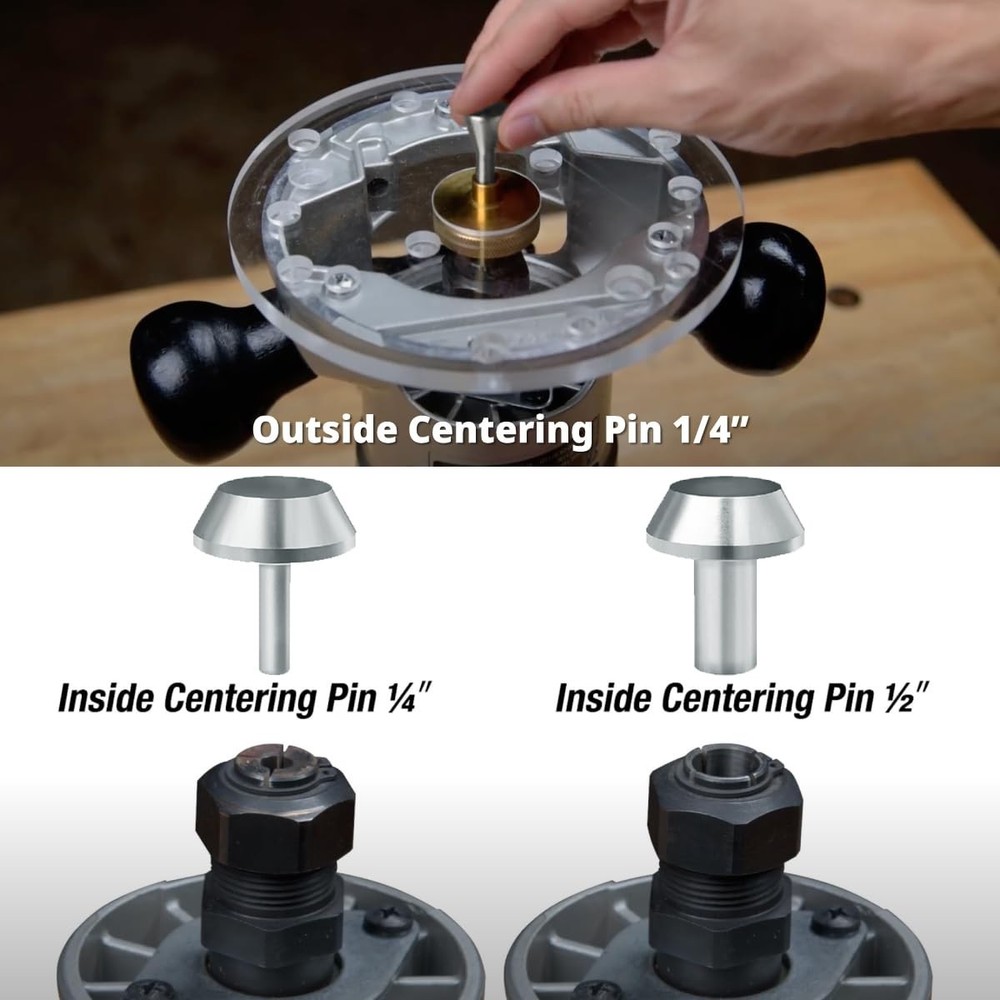 Outside Centering Pin 1/4"

Inside Centering Pin ¼"

Inside Centering Pin ½"