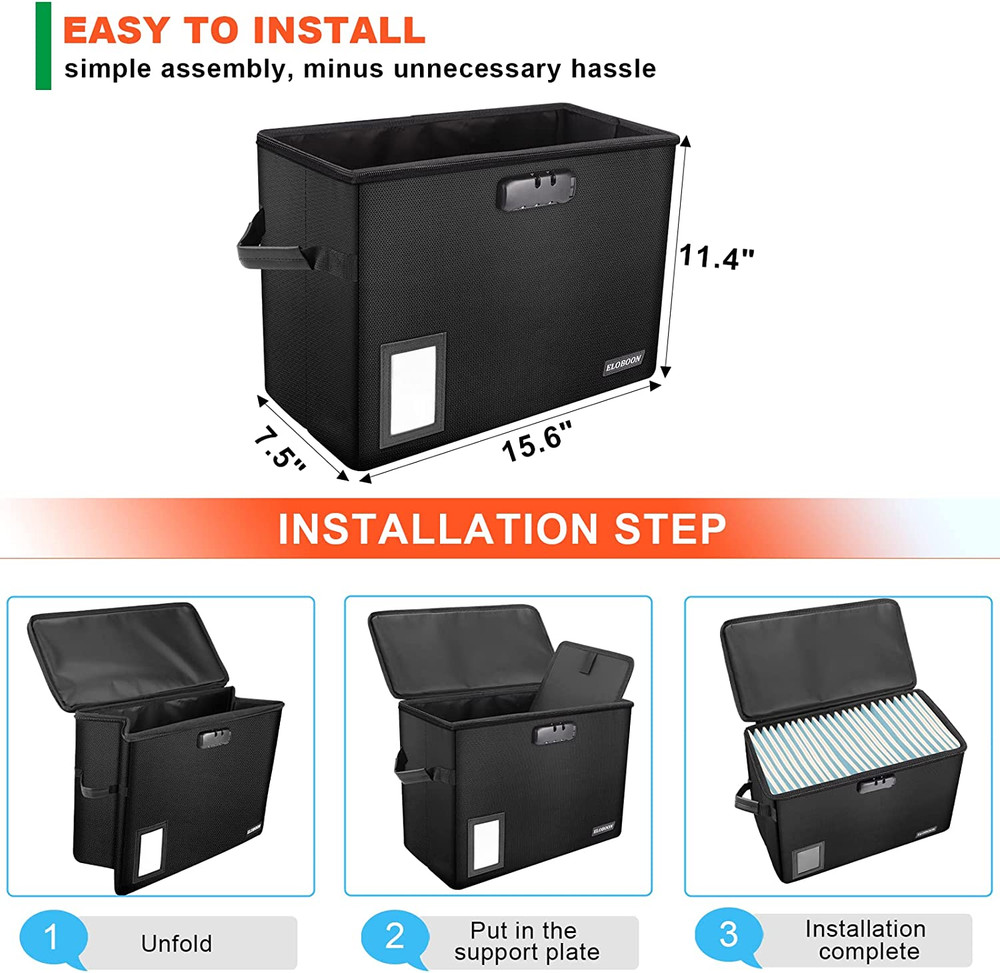 EASY TO INSTALL
simple assembly, minus unnecessary hassle

11.4"
ELOBOON
7.5"
15.6"

INSTALLATION STEP

ELOBOON

ELOBOON

1 Unfold

2 Put in the support plate

3 Installation complete