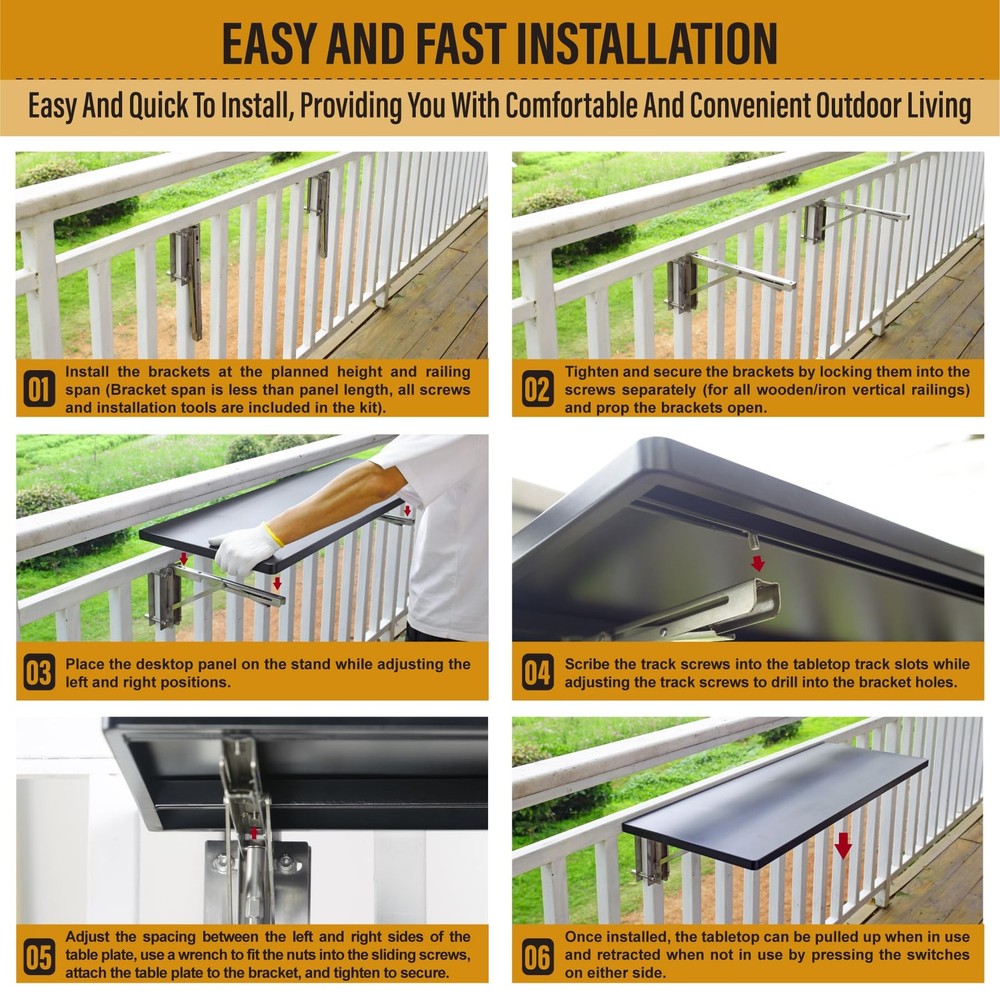 EASY AND FAST INSTALLATION

Easy And Quick To Install, Providing You With Comfortable And Convenient Outdoor Living

01 Install the brackets at the planned height and railing span (Bracket span is less than panel length, all screws and installation tools are included in the kit).

02 Tighten and secure the brackets by locking them into the screws separately (for all wooden/iron vertical railings) and prop the brackets open.

03 Place the desktop panel on the stand while adjusting the left and right positions.

04 Scribe the track screws into the tabletop track slots while adjusting the track screws to drill into the bracket holes.

05 Adjust the spacing between the left and right sides of the table plate, use a wrench to fit the nuts into the sliding screws, attach the table plate to the bracket, and tighten to secure.

06 Once installed, the tabletop can be pulled up when in use and retracted when not in use by pressing the switches on either side.