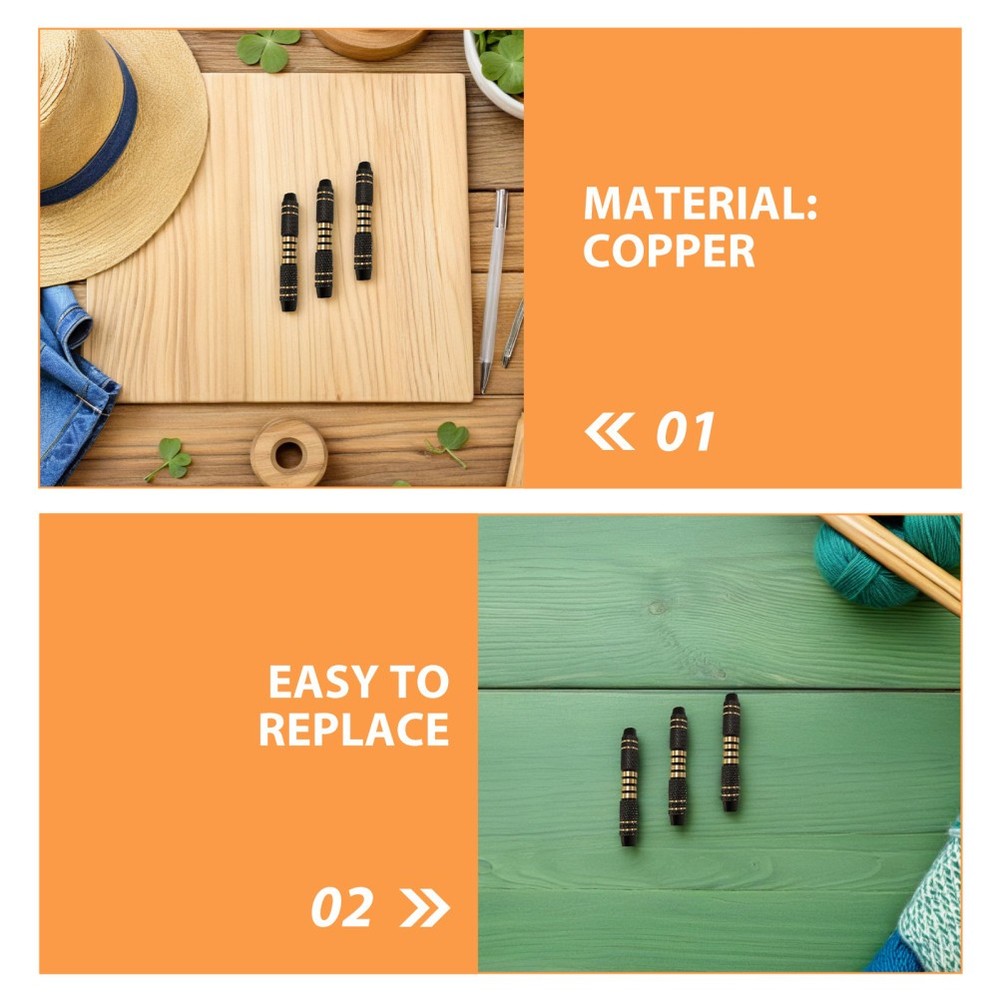 MATERIAL:
COPPER

« 01

EASY TO
REPLACE

02 »