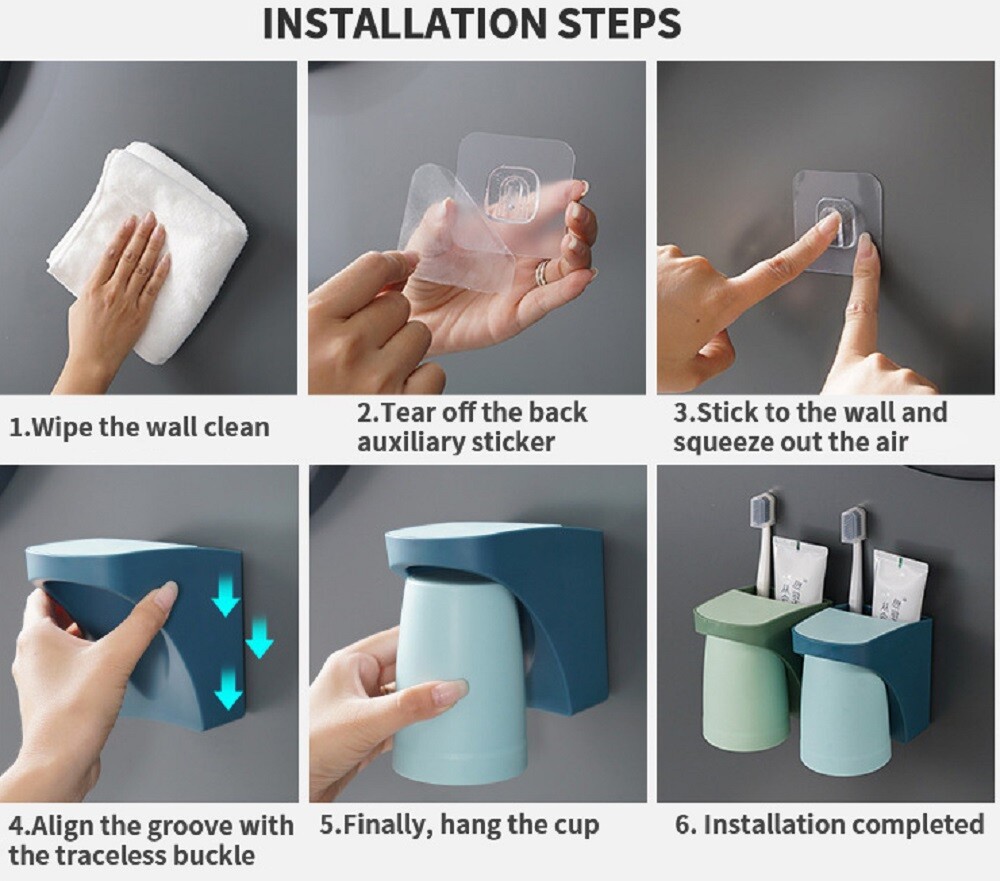 INSTALLATION STEPS

1.Wipe the wall clean

2.Tear off the back auxiliary sticker

3.Stick to the wall and squeeze out the air

4.Align the groove with the traceless buckle

5.Finally, hang the cup

6. Installation completed