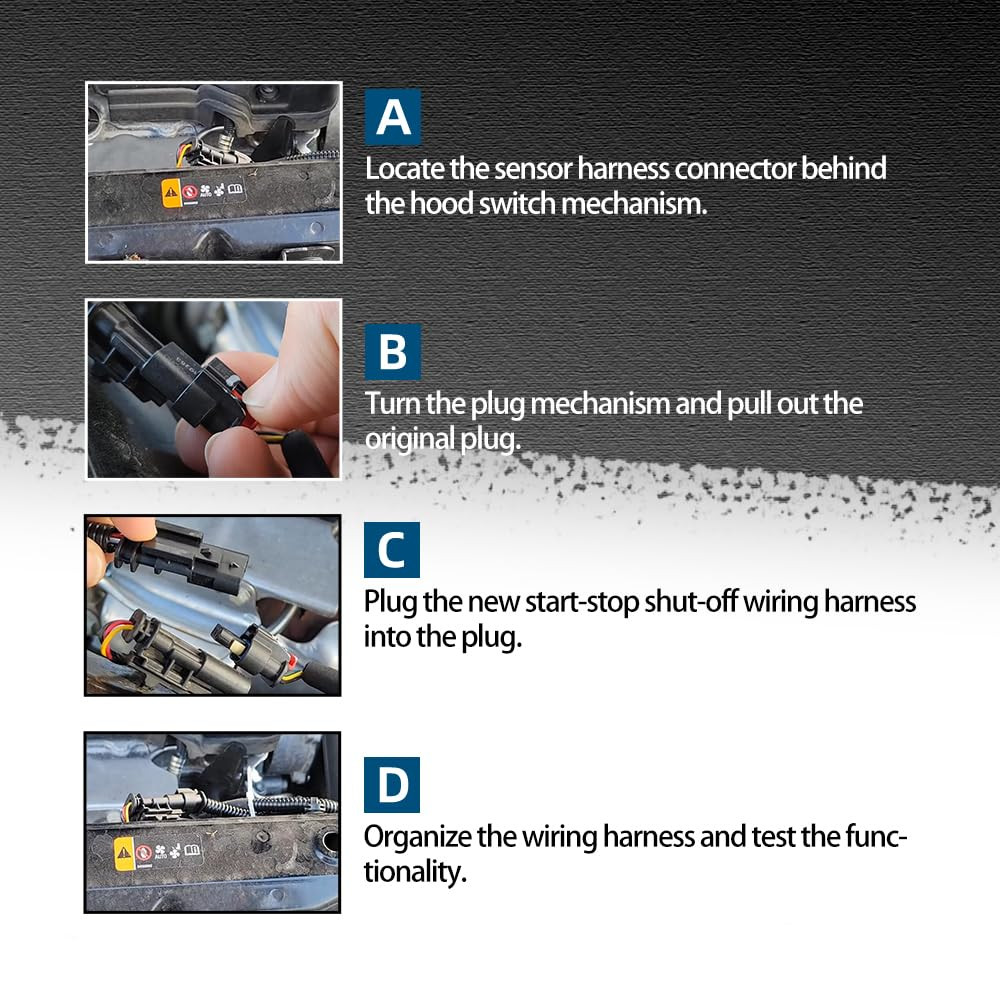 A
Locate the sensor harness connector behind the hood switch mechanism.

B
Turn the plug mechanism and pull out the original plug.

C
Plug the new start-stop shut-off wiring harness into the plug.

D
Organize the wiring harness and test the functionality.