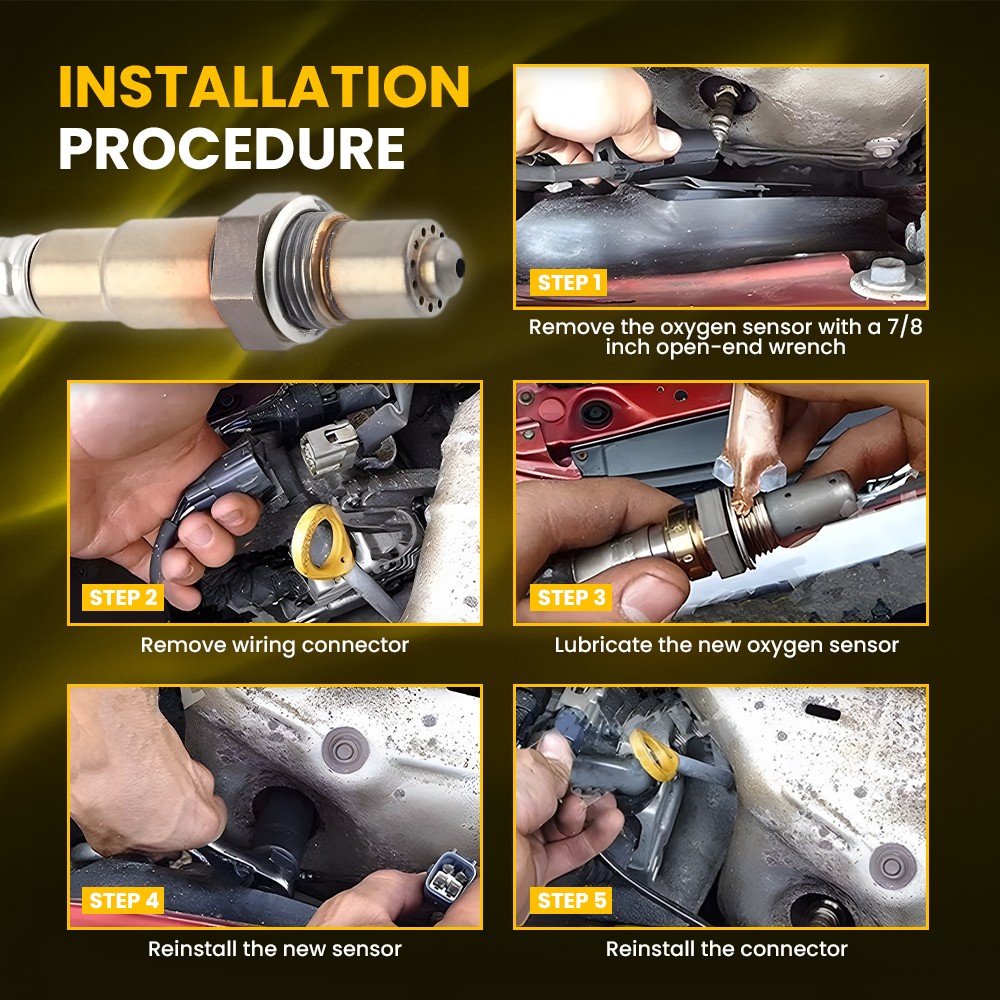 INSTALLATION PROCEDURE

STEP 1
Remove the oxygen sensor with a 7/8 inch open-end wrench

STEP 2
Remove wiring connector

STEP 3
Lubricate the new oxygen sensor

STEP 4
Reinstall the new sensor

STEP 5
Reinstall the connector