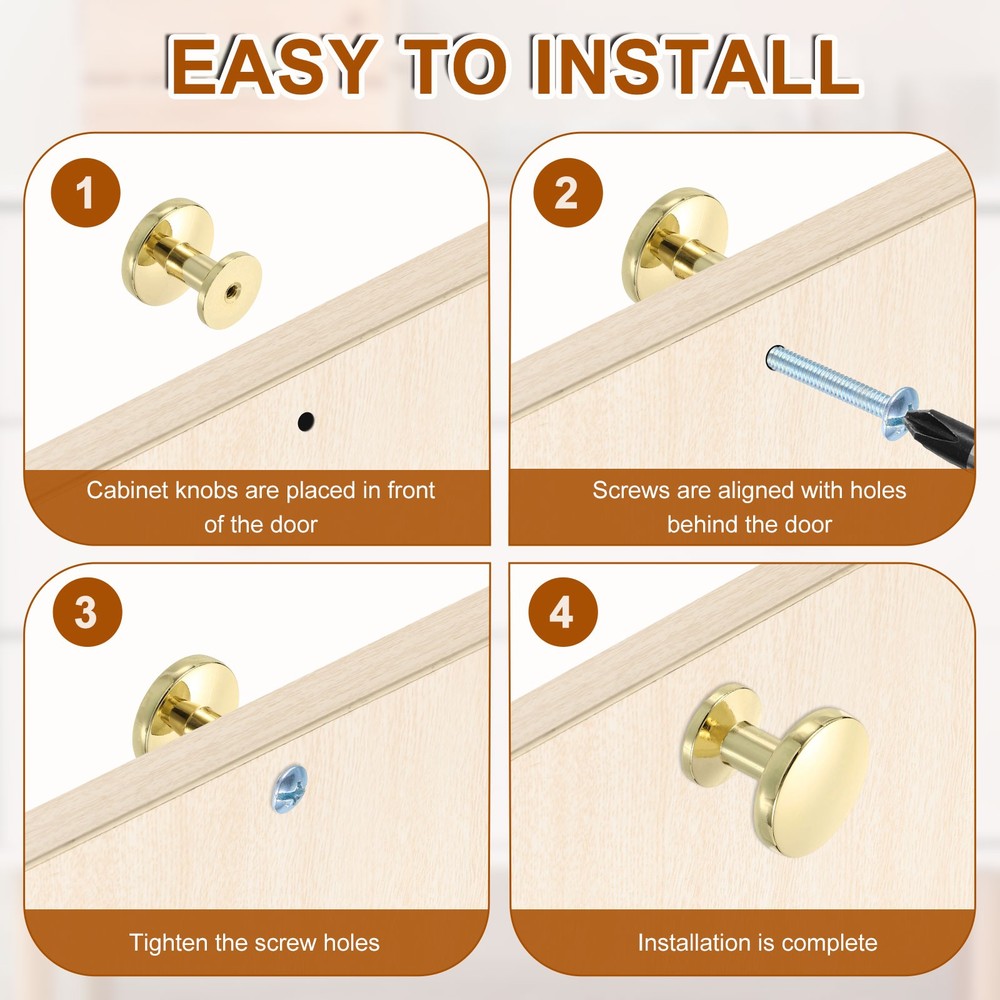 EASY TO INSTALL

1

Cabinet knobs are placed in front of the door

2

Screws are aligned with holes behind the door

3

Tighten the screw holes

4

Installation is complete