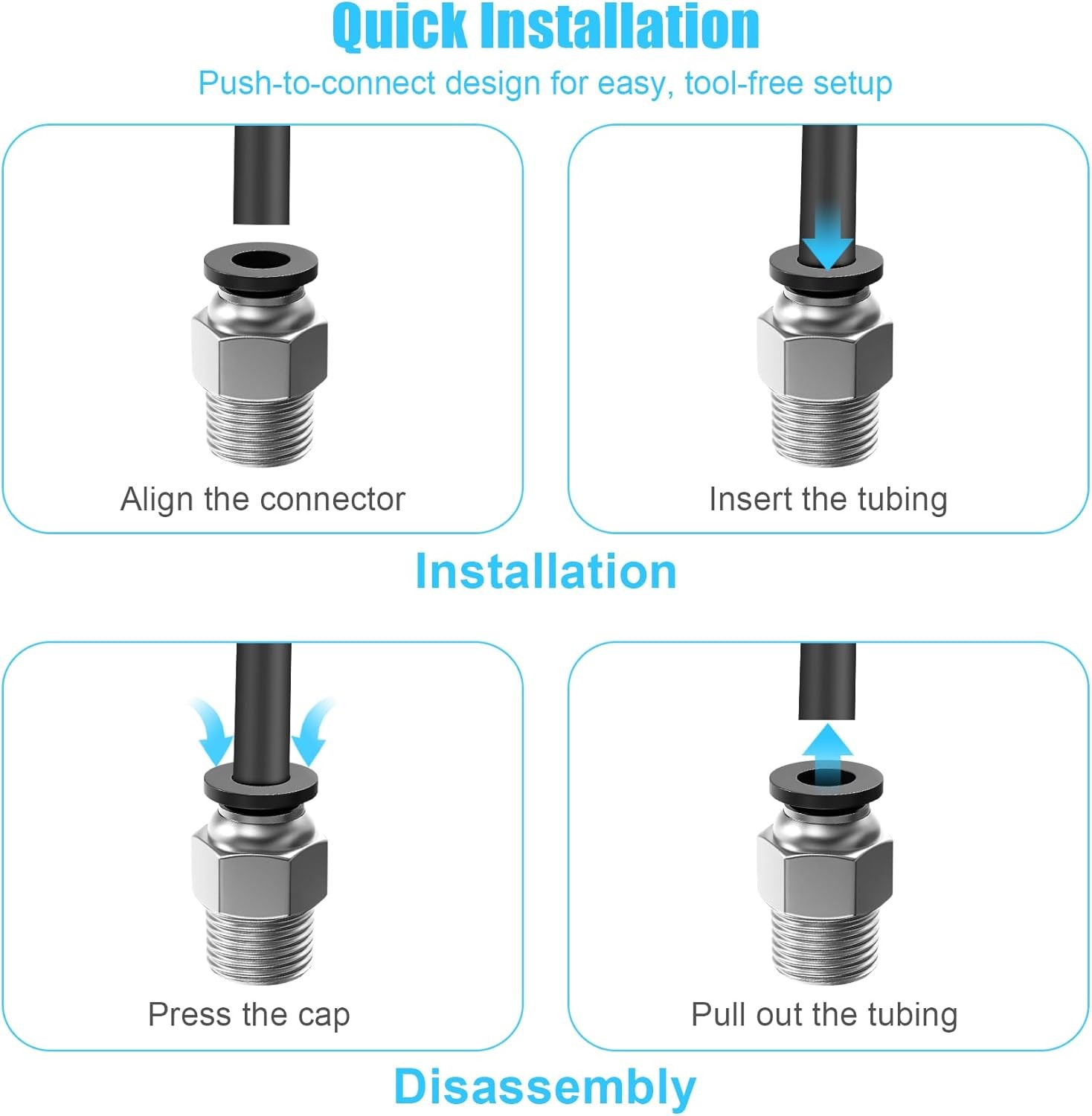 Quick Installation

Push-to-connect design for easy, tool-free setup

Align the connector

Insert the tubing

Installation

Press the cap

Pull out the tubing

Disassembly