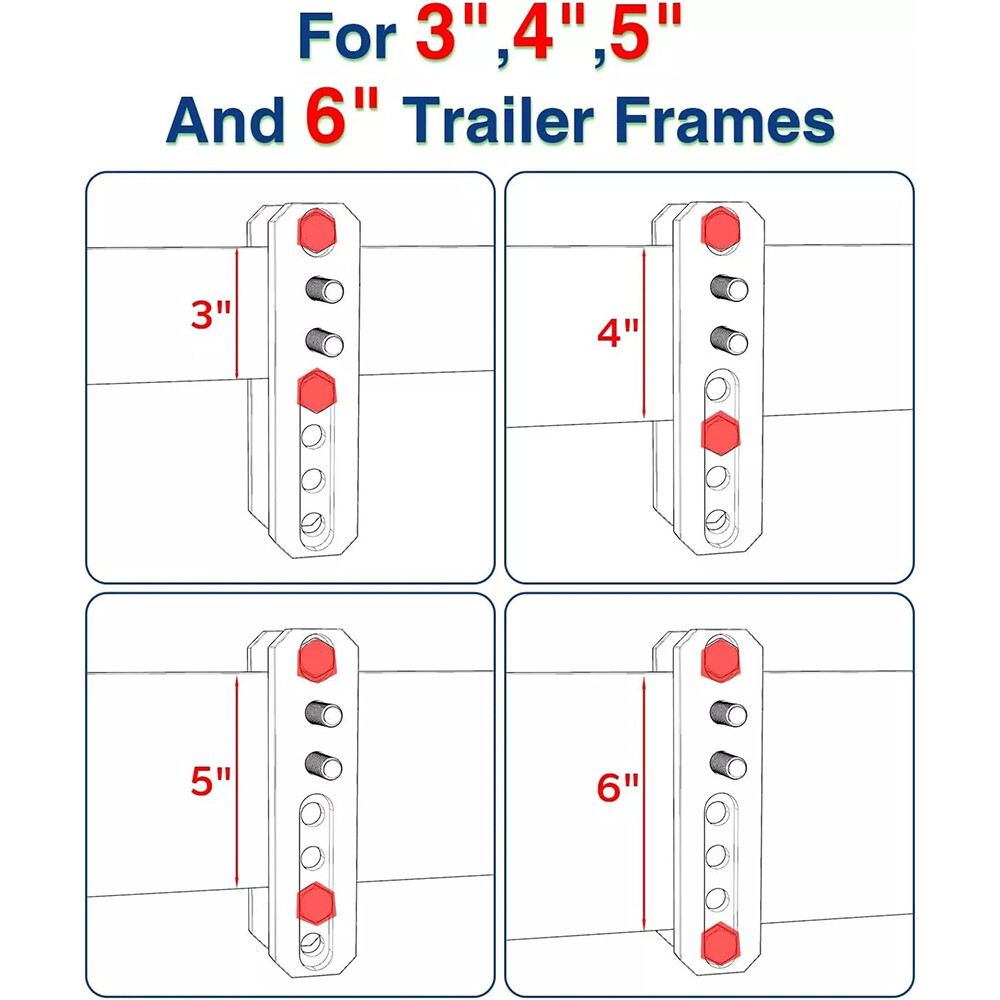 For 3",4",5"
And 6" Trailer Frames

3"

4"

5"

6"