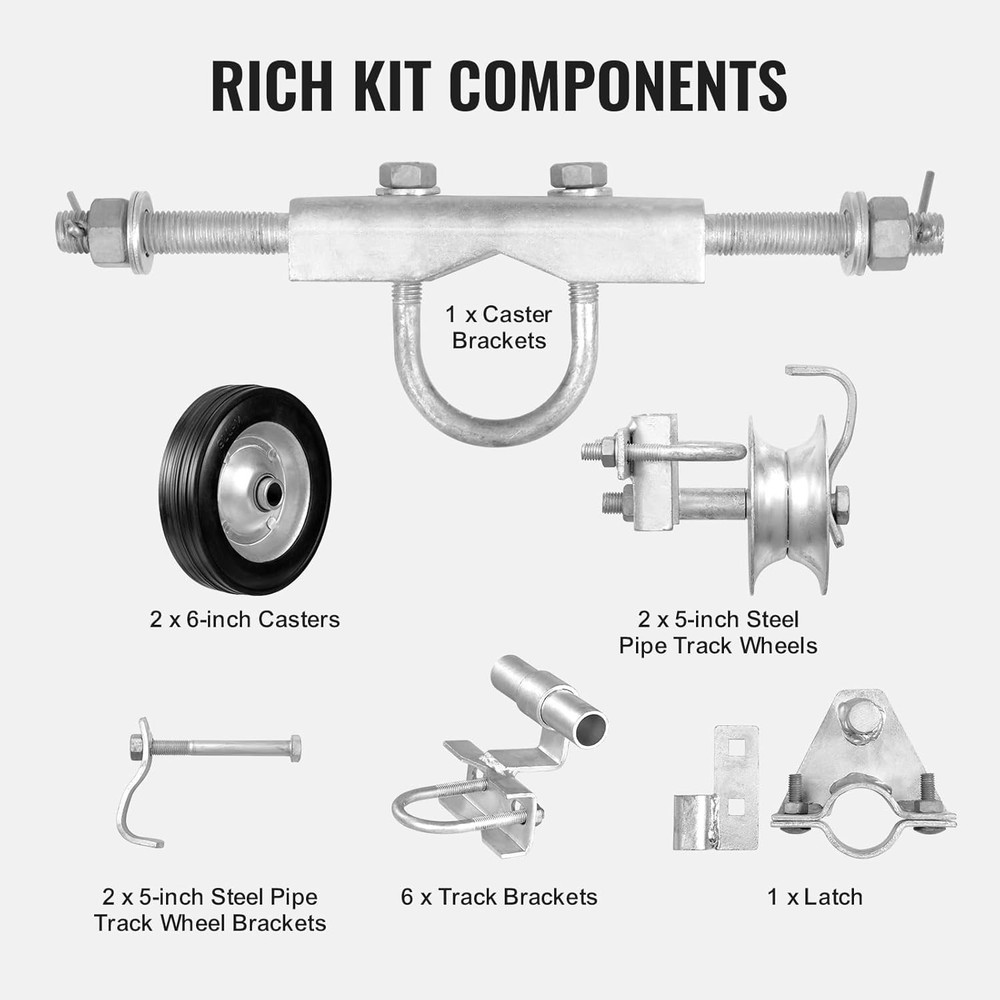 RICH KIT COMPONENTS

1 x Caster Brackets

2 x 6-inch Casters

2 x 5-inch Steel Pipe Track Wheels

2 x 5-inch Steel Pipe Track Wheel Brackets

6 x Track Brackets

1 x Latch