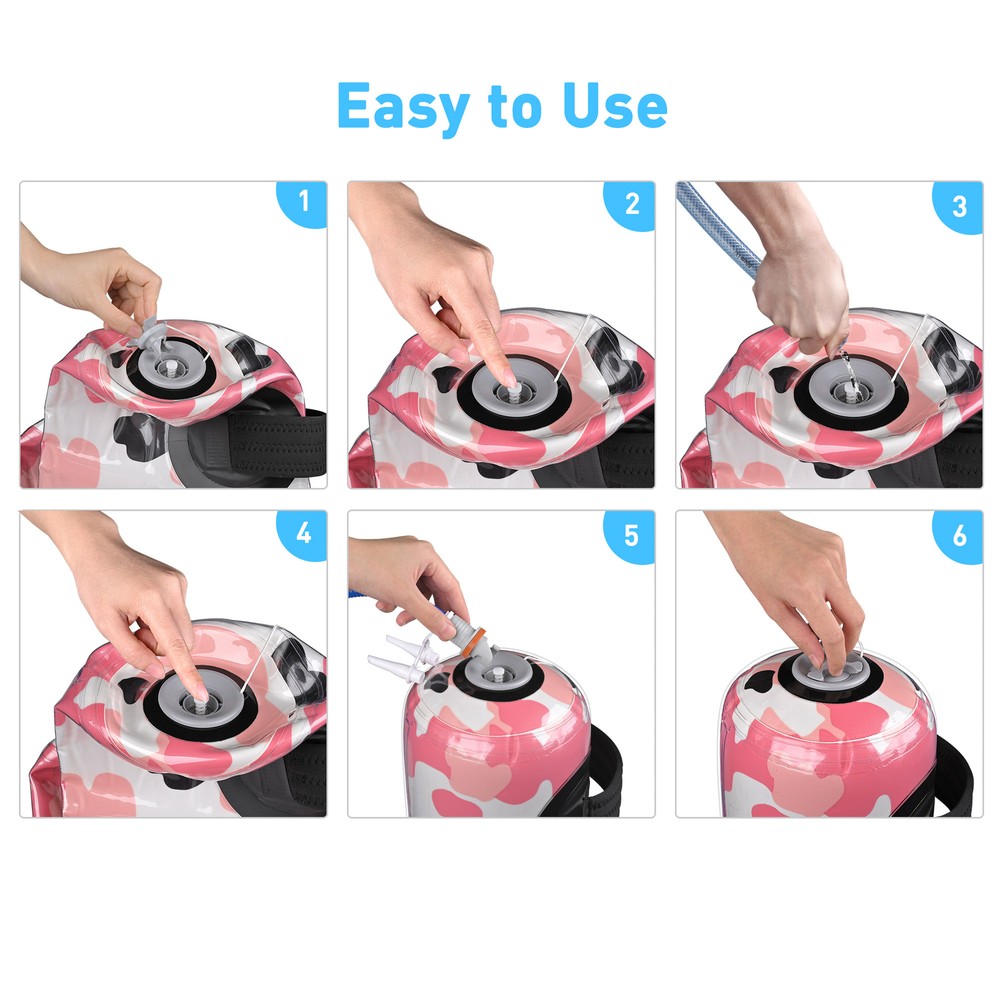 Easy to Use

1

2

3

4

5

6