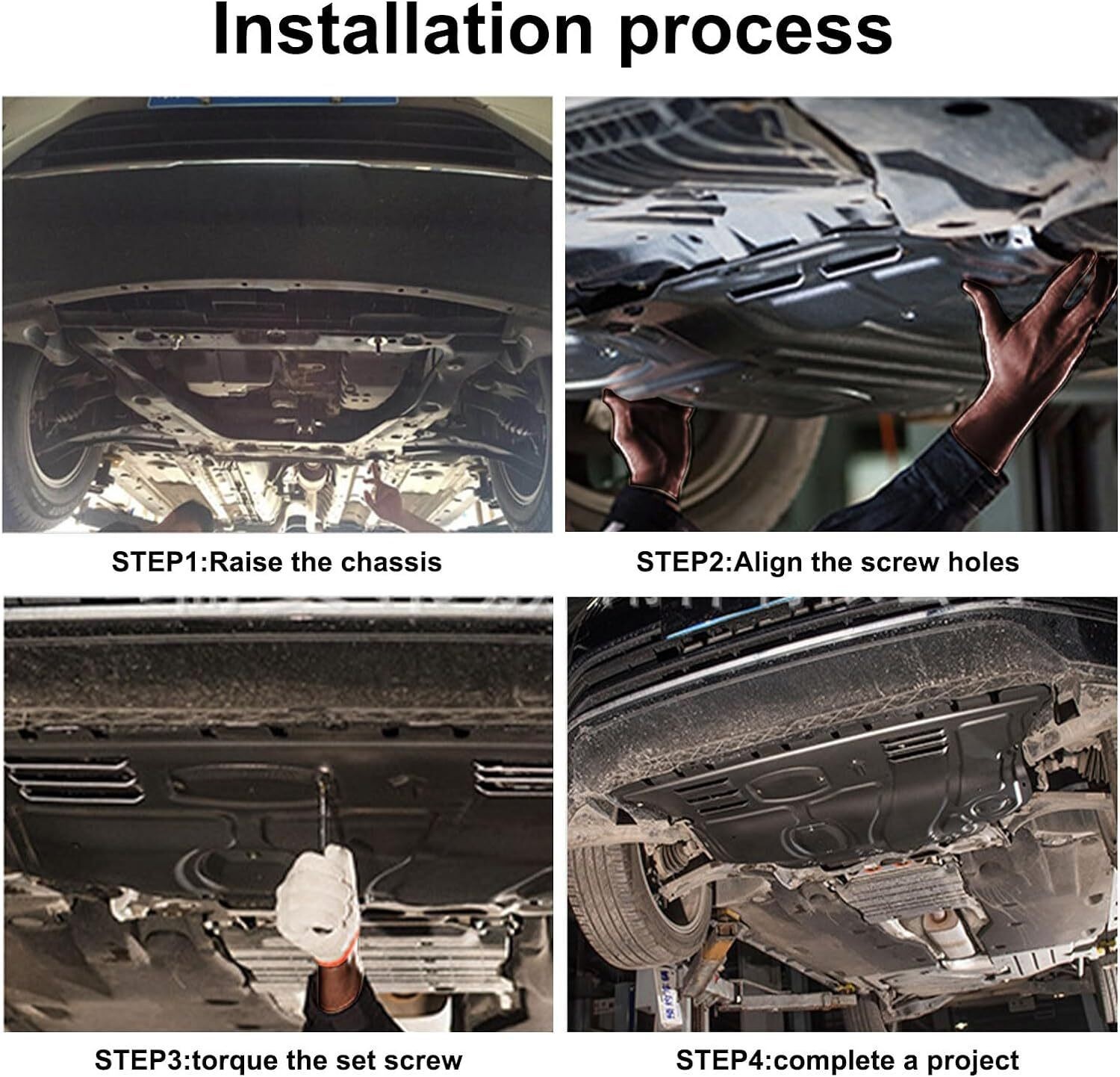 Installation process

STEP1:Raise the chassis

STEP2:Align the screw holes

STEP3:torque the set screw

STEP4:complete a project