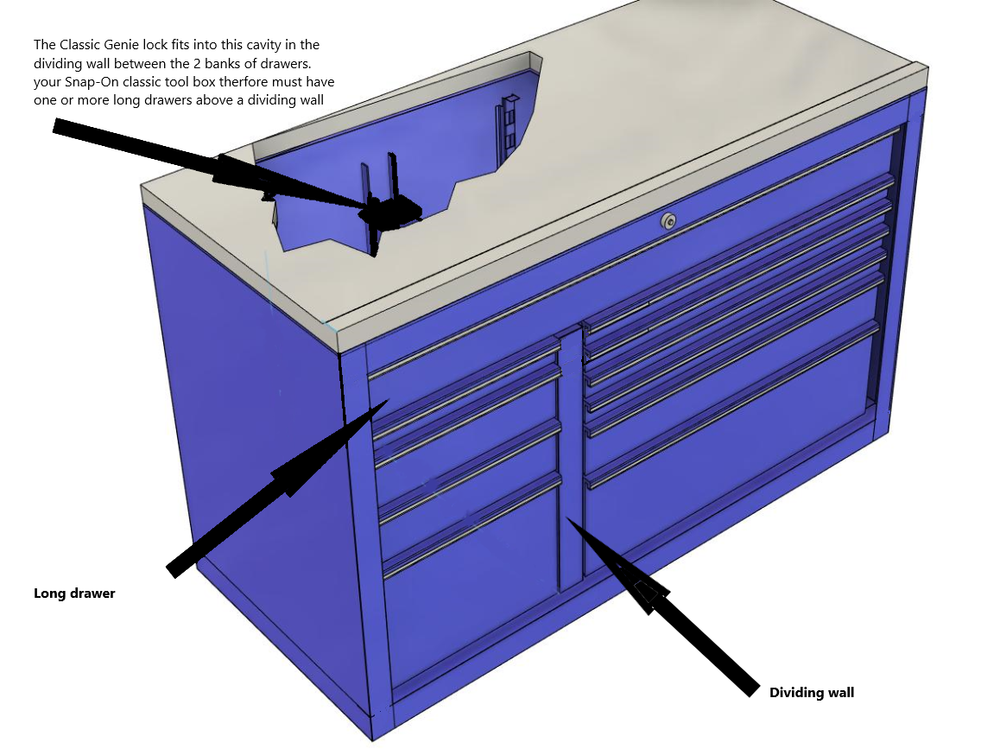 The Classic Genie lock fits into this cavity in the dividing wall between the 2 banks of drawers. your Snap-On classic tool box therfore must have one or more long drawers above a dividing wall

Long drawer

Dividing wall