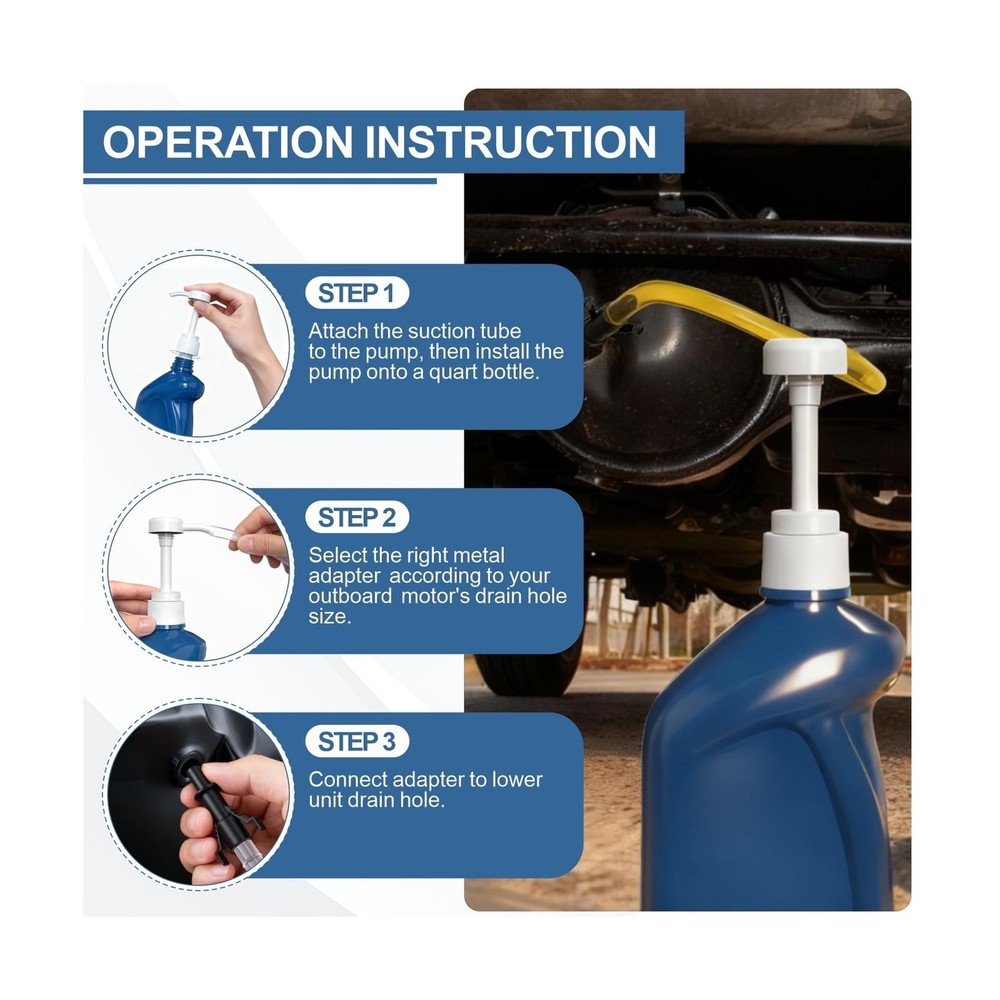 OPERATION INSTRUCTION

STEP 1

Attach the suction tube to the pump, then install the pump onto a quart bottle.

STEP 2

Select the right metal adapter according to your outboard motor's drain hole size.

STEP 3

Connect adapter to lower unit drain hole.