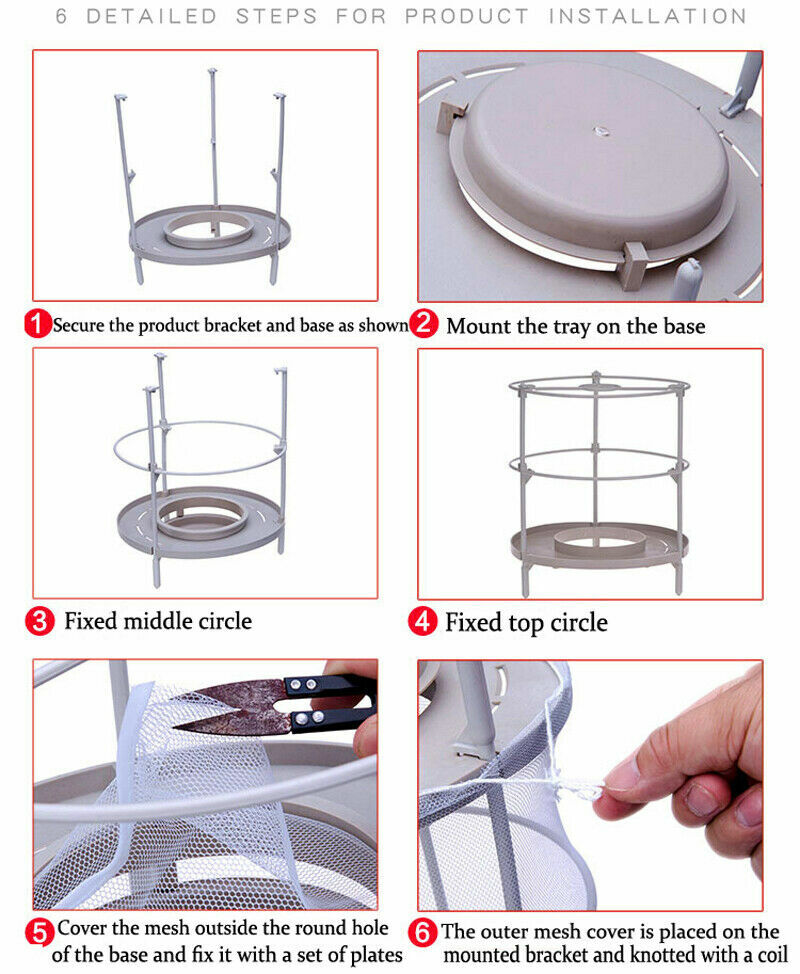 6 DETAILED STEPS FOR PRODUCT INSTALLATION

1 Secure the product bracket and base as shown

2 Mount the tray on the base

3 Fixed middle circle

4 Fixed top circle

5 Cover the mesh outside the round hole of the base and fix it with a set of plates

6 The outer mesh cover is placed on the mounted bracket and knotted with a coil