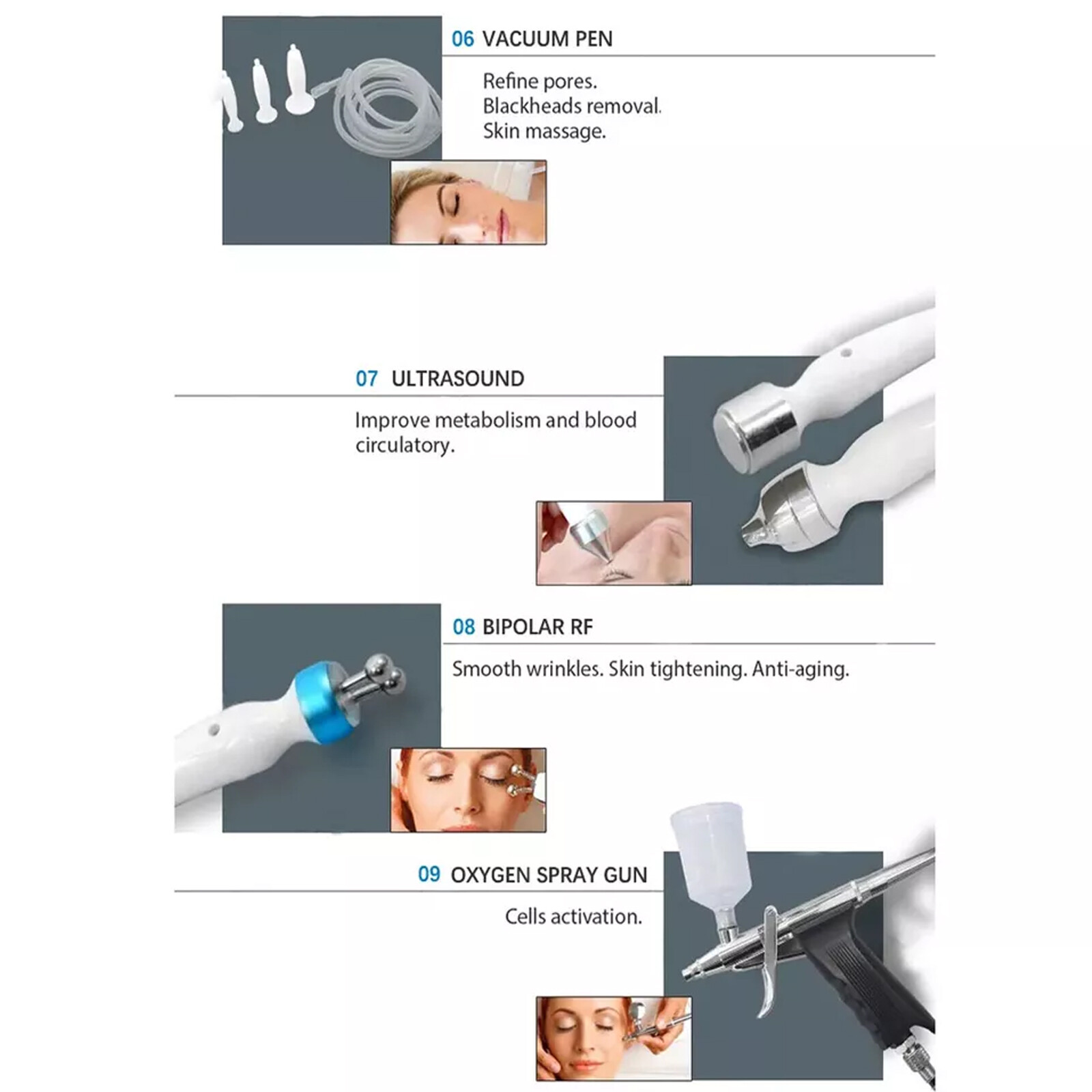 06 VACUUM PEN

Refine pores.
Blackheads removal.
Skin massage.

07 ULTRASOUND

Improve metabolism and blood circulatory.

08 BIPOLAR RF

Smooth wrinkles. Skin tightening. Anti-aging.

09 OXYGEN SPRAY GUN

Cells activation.