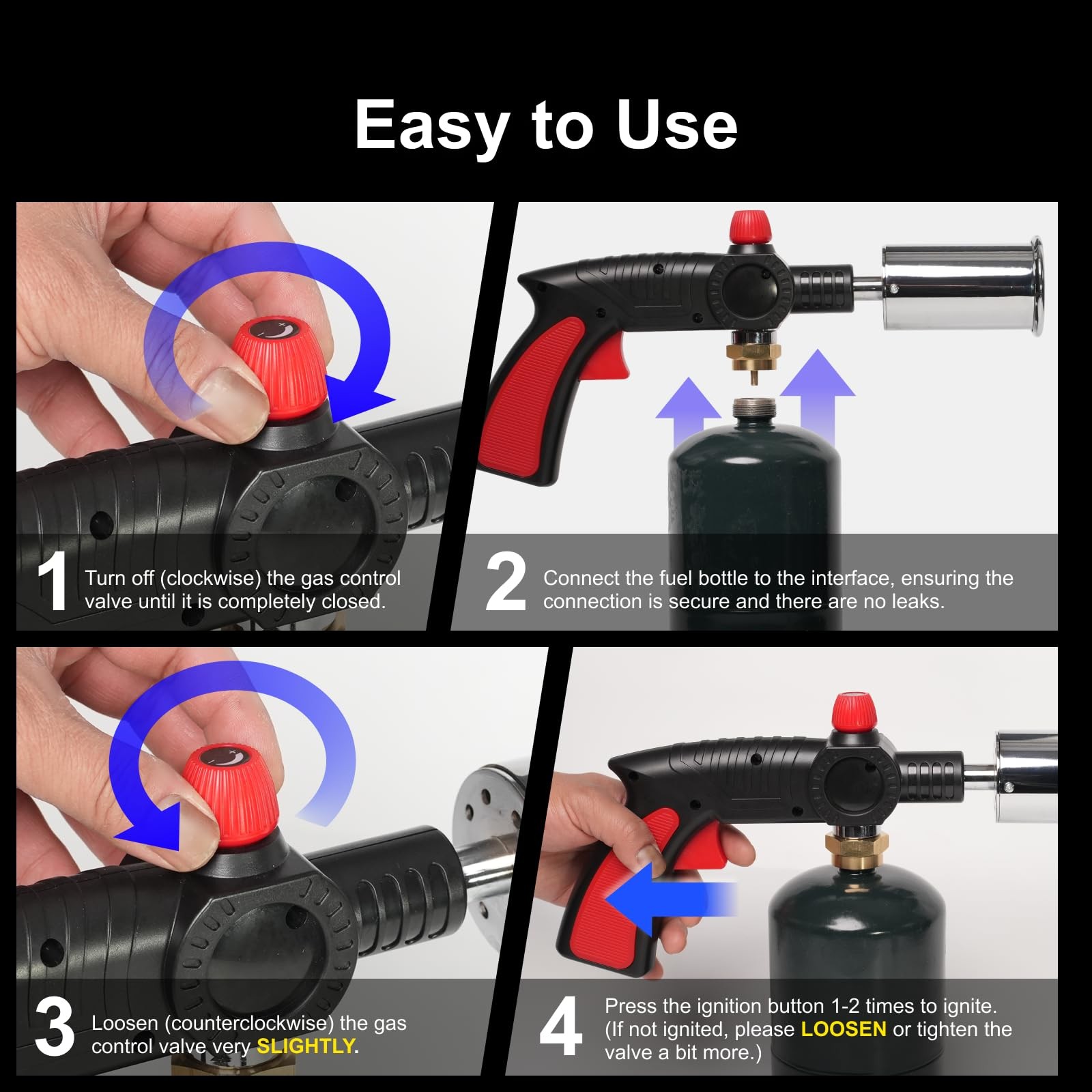 Easy to Use

1 Turn off (clockwise) the gas control valve until it is completely closed.

2 Connect the fuel bottle to the interface, ensuring the connection is secure and there are no leaks.

3 Loosen (counterclockwise) the gas control valve very SLIGHTLY.

4 Press the ignition button 1-2 times to ignite. (If not ignited, please LOOSEN or tighten the valve a bit more.)