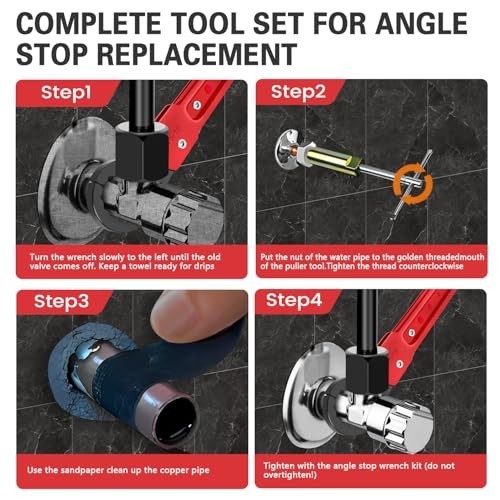 COMPLETE TOOL SET FOR ANGLE STOP REPLACEMENT

Step1

Turn the wrench slowly to the left until the old valve comes off. Keep a towel ready for drips

Step2

Put the nut of the water pipe to the golden threadedmouth of the puller tool.Tighten the thread counterclockwise

Step3

Use the sandpaper clean up the copper pipe

Step4

Tighten with the angle stop wrench kit (do not overtighten!)