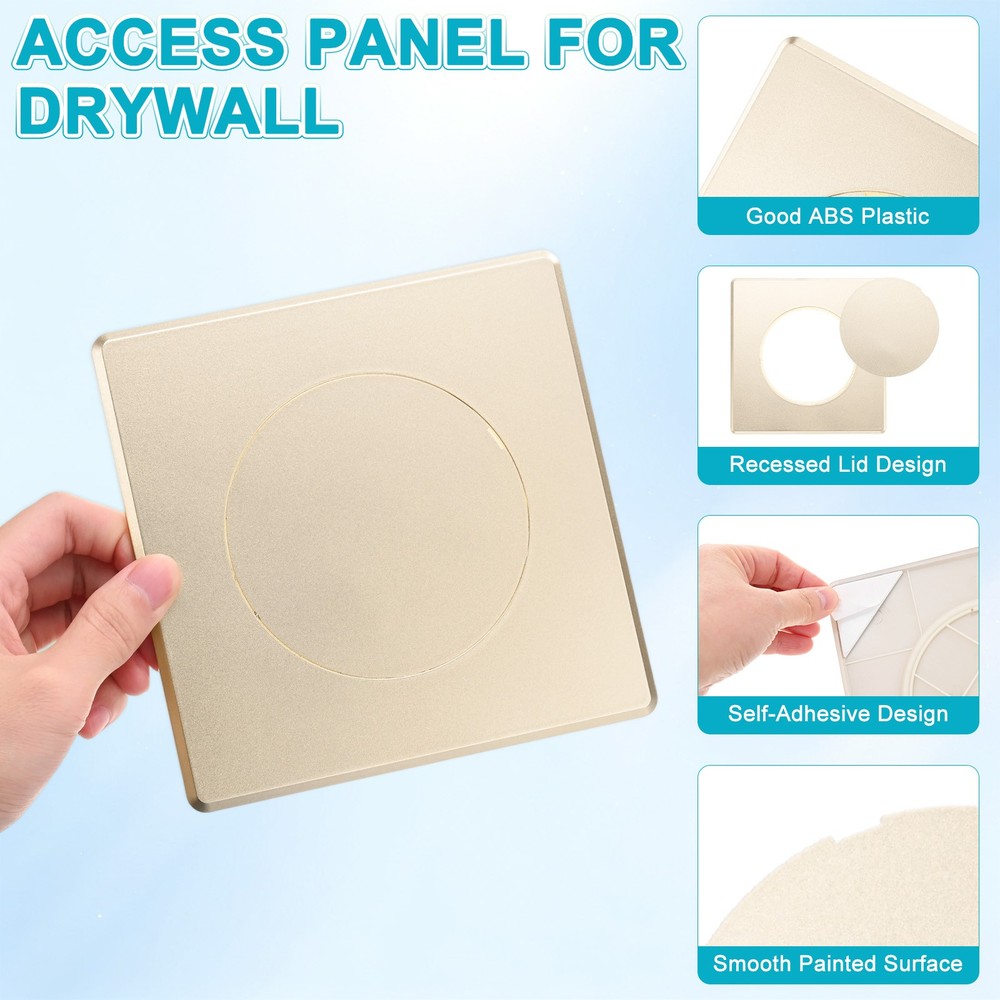 ACCESS PANEL FOR DRYWALL

Good ABS Plastic

Recessed Lid Design

Self-Adhesive Design

Smooth Painted Surface