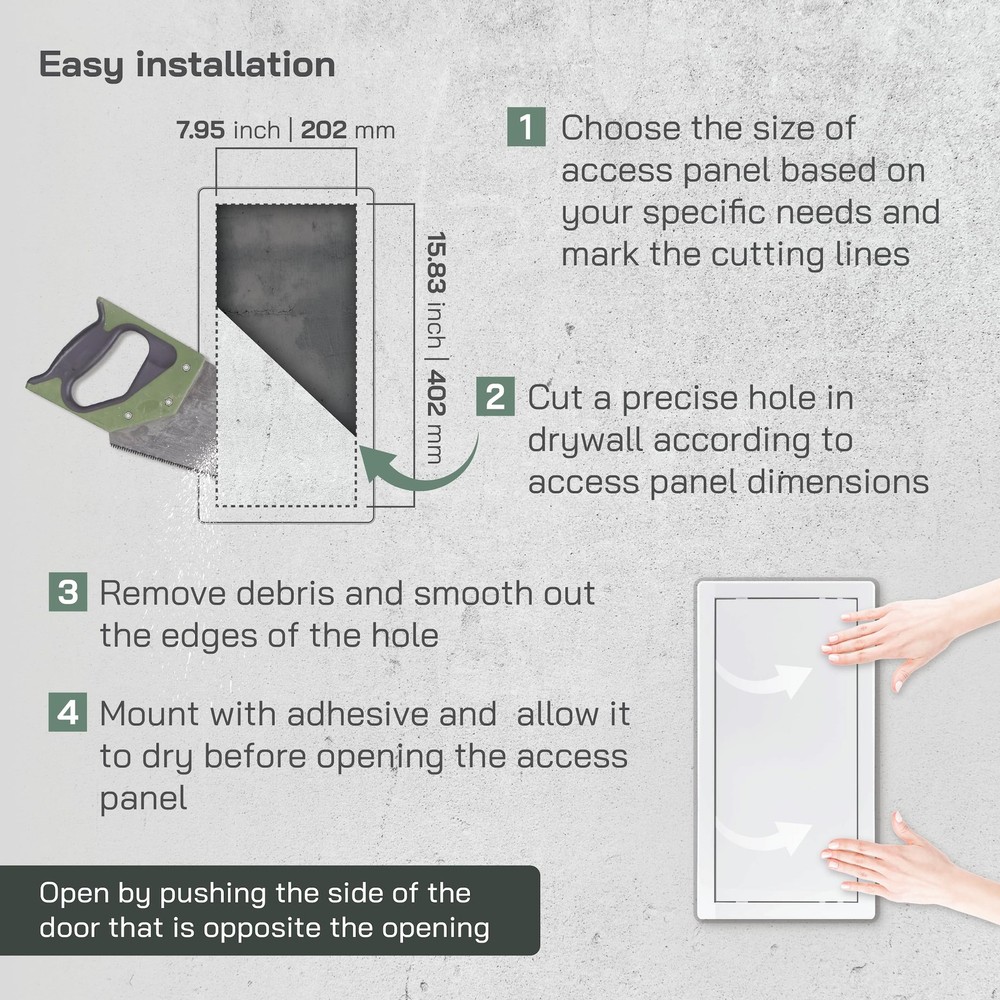 Easy installation

7.95 inch | 202 mm

15.83 inch | 402 mm

1 Choose the size of access panel based on your specific needs and mark the cutting lines

2 Cut a precise hole in drywall according to access panel dimensions

3 Remove debris and smooth out the edges of the hole

4 Mount with adhesive and allow it to dry before opening the access panel

Open by pushing the side of the door that is opposite the opening