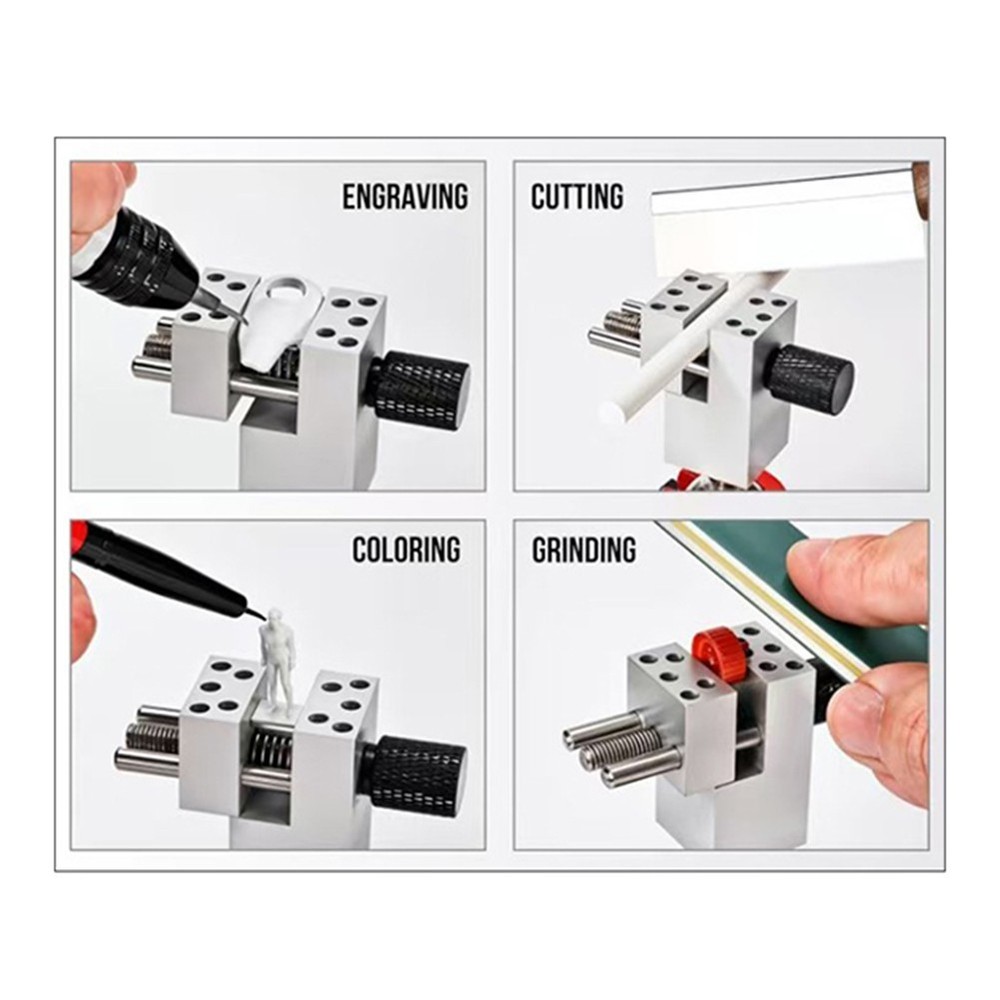 ENGRAVING

CUTTING

COLORING

GRINDING