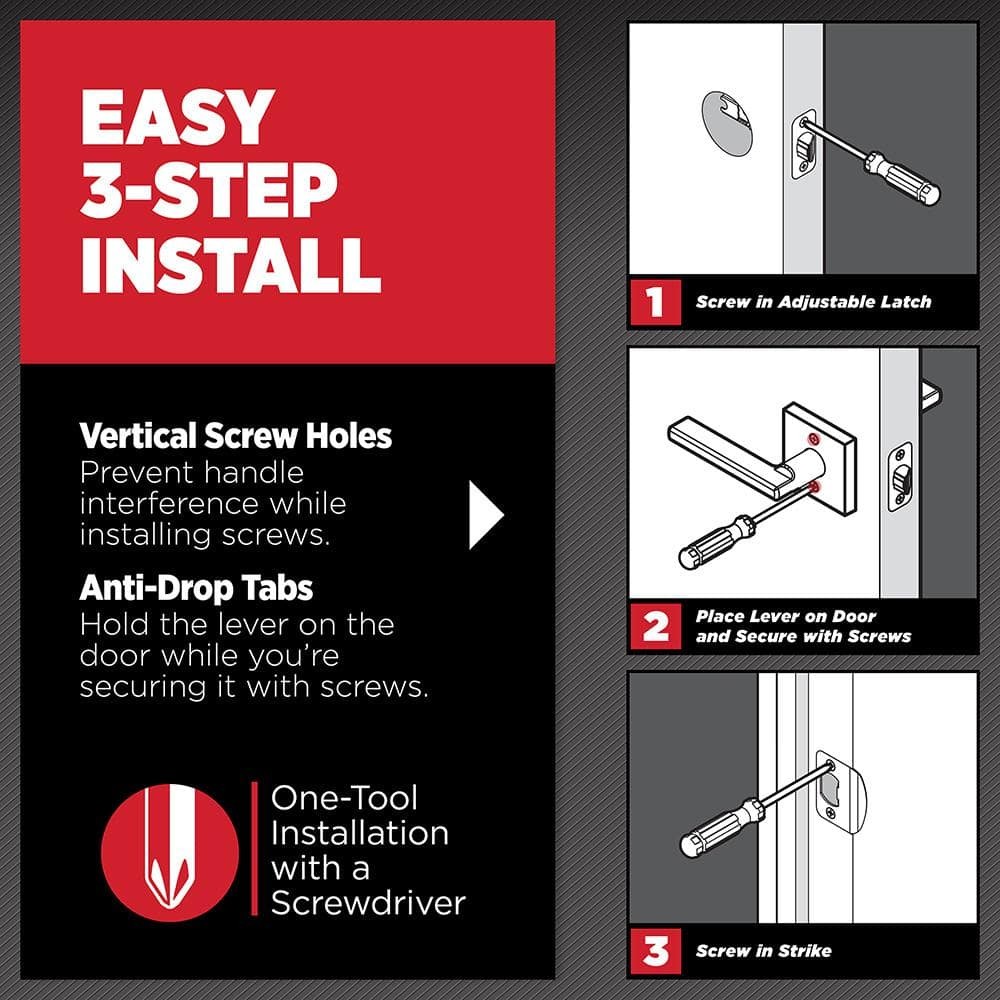 EASY 3-STEP INSTALL

Vertical Screw Holes
Prevent handle interference while installing screws.

Anti-Drop Tabs
Hold the lever on the door while you're securing it with screws.

One-Tool Installation with a Screwdriver

1 Screw in Adjustable Latch

2 Place Lever on Door and Secure with Screws

3 Screw in Strike