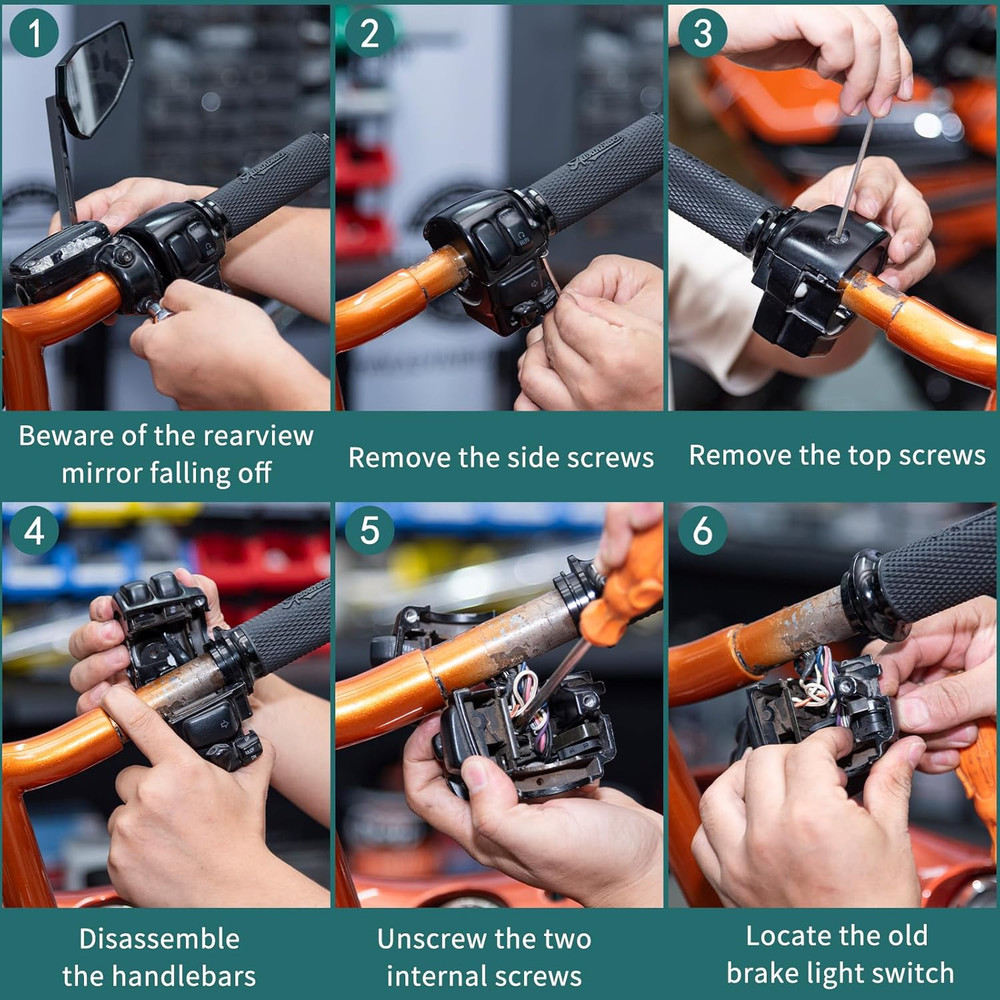 1

Beware of the rearview mirror falling off

2

Remove the side screws

3

Remove the top screws

4

Disassemble the handlebars

5

Unscrew the two internal screws

6

Locate the old brake light switch