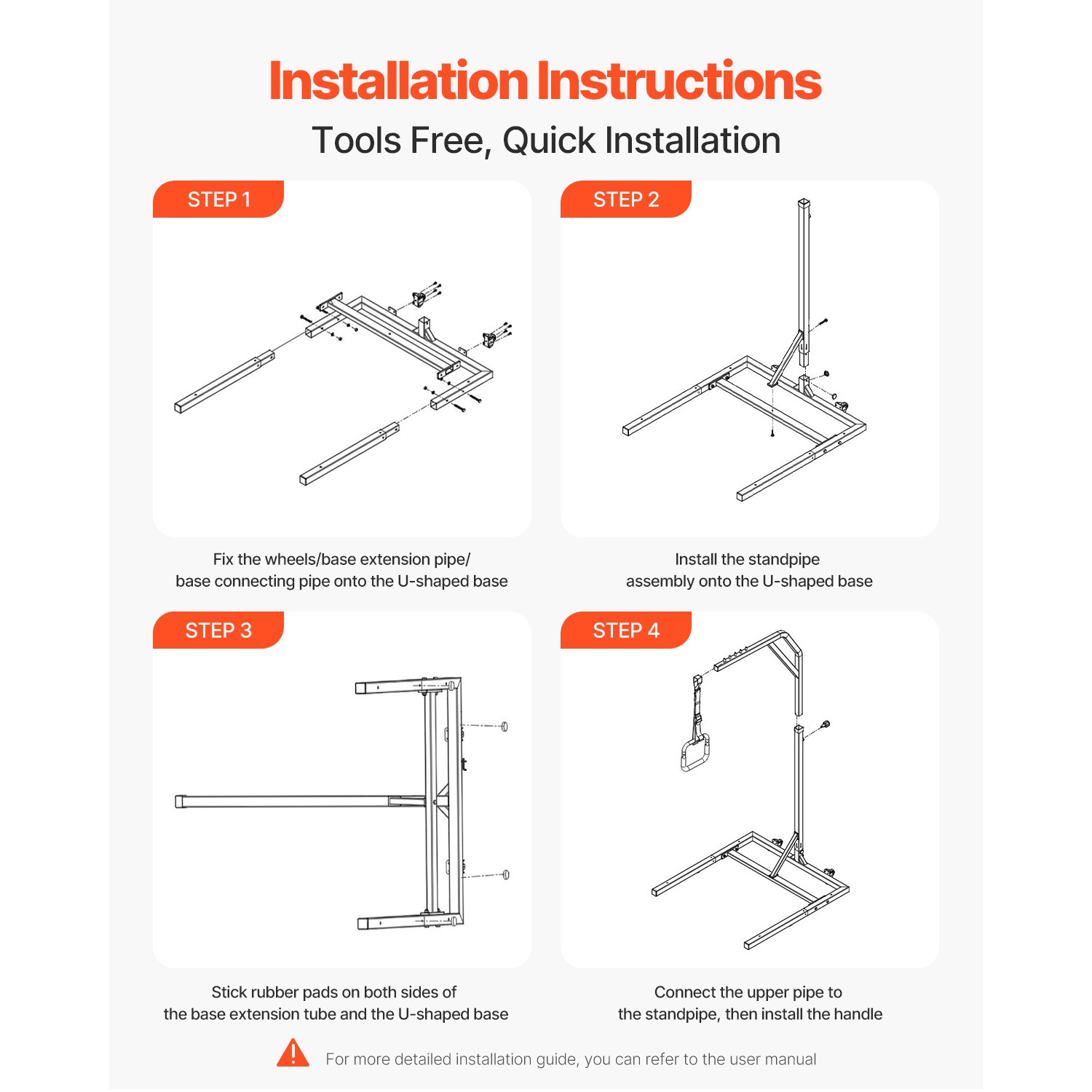 Installation Instructions

Tools Free, Quick Installation

STEP 1

Fix the wheels/base extension pipe/ base connecting pipe onto the U-shaped base

STEP 2

Install the standpipe assembly onto the U-shaped base

STEP 3

Stick rubber pads on both sides of the base extension tube and the U-shaped base

STEP 4

Connect the upper pipe to the standpipe, then install the handle

For more detailed installation guide, you can refer to the user manual