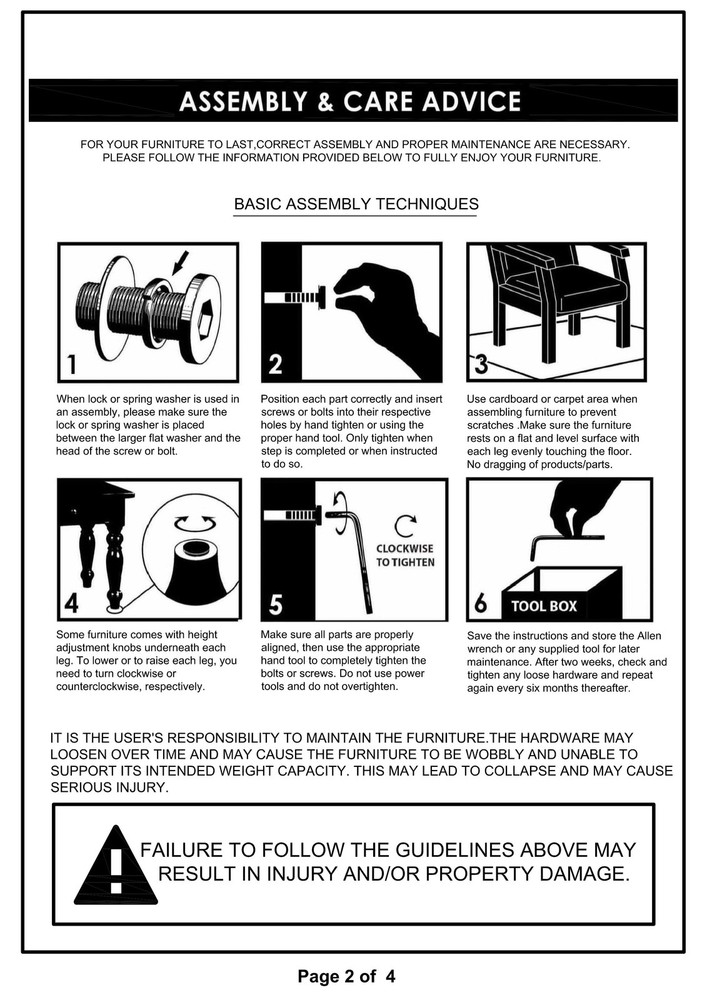 ASSEMBLY & CARE ADVICE

FOR YOUR FURNITURE TO LAST,CORRECT ASSEMBLY AND PROPER MAINTENANCE ARE NECESSARY. PLEASE FOLLOW THE INFORMATION PROVIDED BELOW TO FULLY ENJOY YOUR FURNITURE.

BASIC ASSEMBLY TECHNIQUES

1

When lock or spring washer is used in an assembly, please make sure the lock or spring washer is placed between the larger flat washer and the head of the screw or bolt.

2

Position each part correctly and insert screws or bolts into their respective holes by hand tighten or using the proper hand tool. Only tighten when step is completed or when instructed to do so.

3

Use cardboard or carpet area when assembling furniture to prevent scratches .Make sure the furniture rests on a flat and level surface with each leg evenly touching the floor. No dragging of products/parts.

4

Some furniture comes with height adjustment knobs underneath each leg. To lower or to raise each leg, you need to turn clockwise or counterclockwise, respectively.

5

CLOCKWISE TO TIGHTEN

Make sure all parts are properly aligned, then use the appropriate hand tool to completely tighten the bolts or screws. Do not use power tools and do not overtighten.

6

TOOL BOX

Save the instructions and store the Allen wrench or any supplied tool for later maintenance. After two weeks, check and tighten any loose hardware and repeat again every six months thereafter.

IT IS THE USER'S RESPONSIBILITY TO MAINTAIN THE FURNITURE.THE HARDWARE MAY LOOSEN OVER TIME AND MAY CAUSE THE FURNITURE TO BE WOBBLY AND UNABLE TO SUPPORT ITS INTENDED WEIGHT CAPACITY. THIS MAY LEAD TO COLLAPSE AND MAY CAUSE SERIOUS INJURY.

FAILURE TO FOLLOW THE GUIDELINES ABOVE MAY RESULT IN INJURY AND/OR PROPERTY DAMAGE.

Page 2 of 4