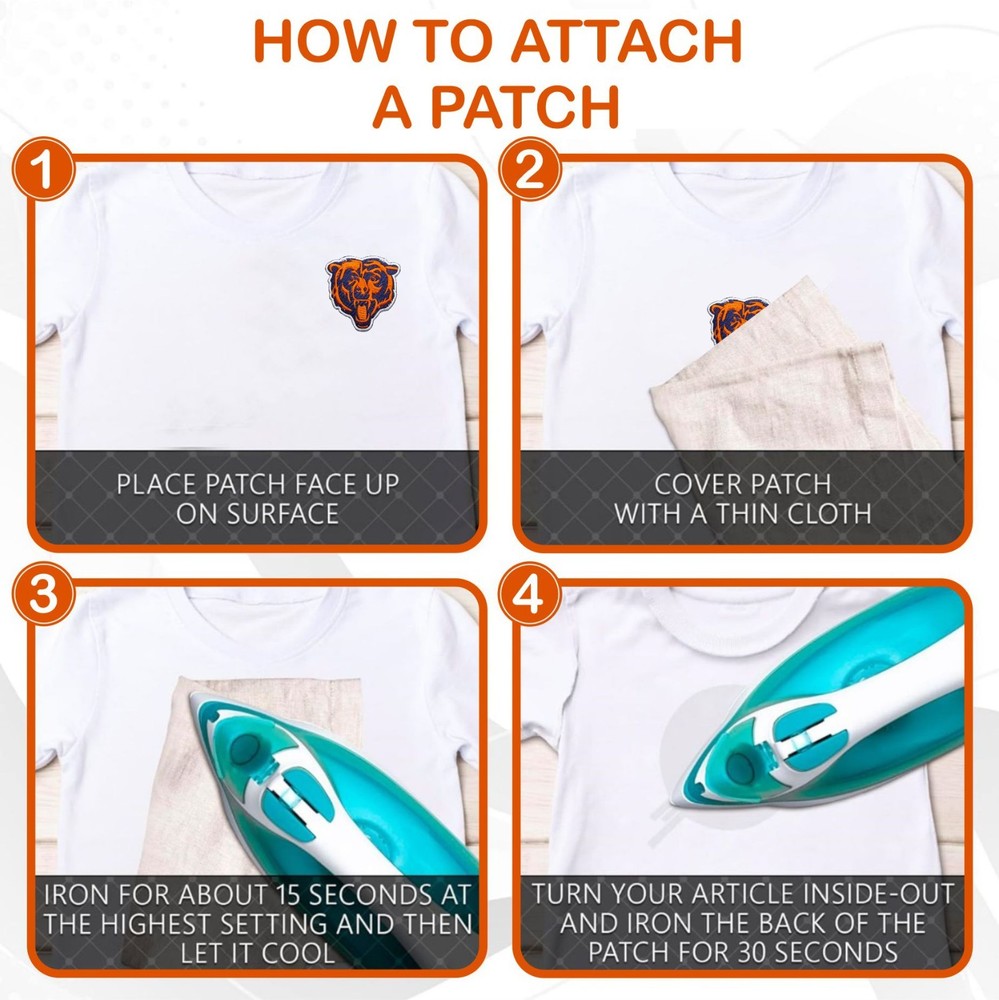 HOW TO ATTACH A PATCH

1
PLACE PATCH FACE UP ON SURFACE

2
COVER PATCH WITH A THIN CLOTH

3
IRON FOR ABOUT 15 SECONDS AT THE HIGHEST SETTING AND THEN LET IT COOL

4
TURN YOUR ARTICLE INSIDE-OUT AND IRON THE BACK OF THE PATCH FOR 30 SECONDS