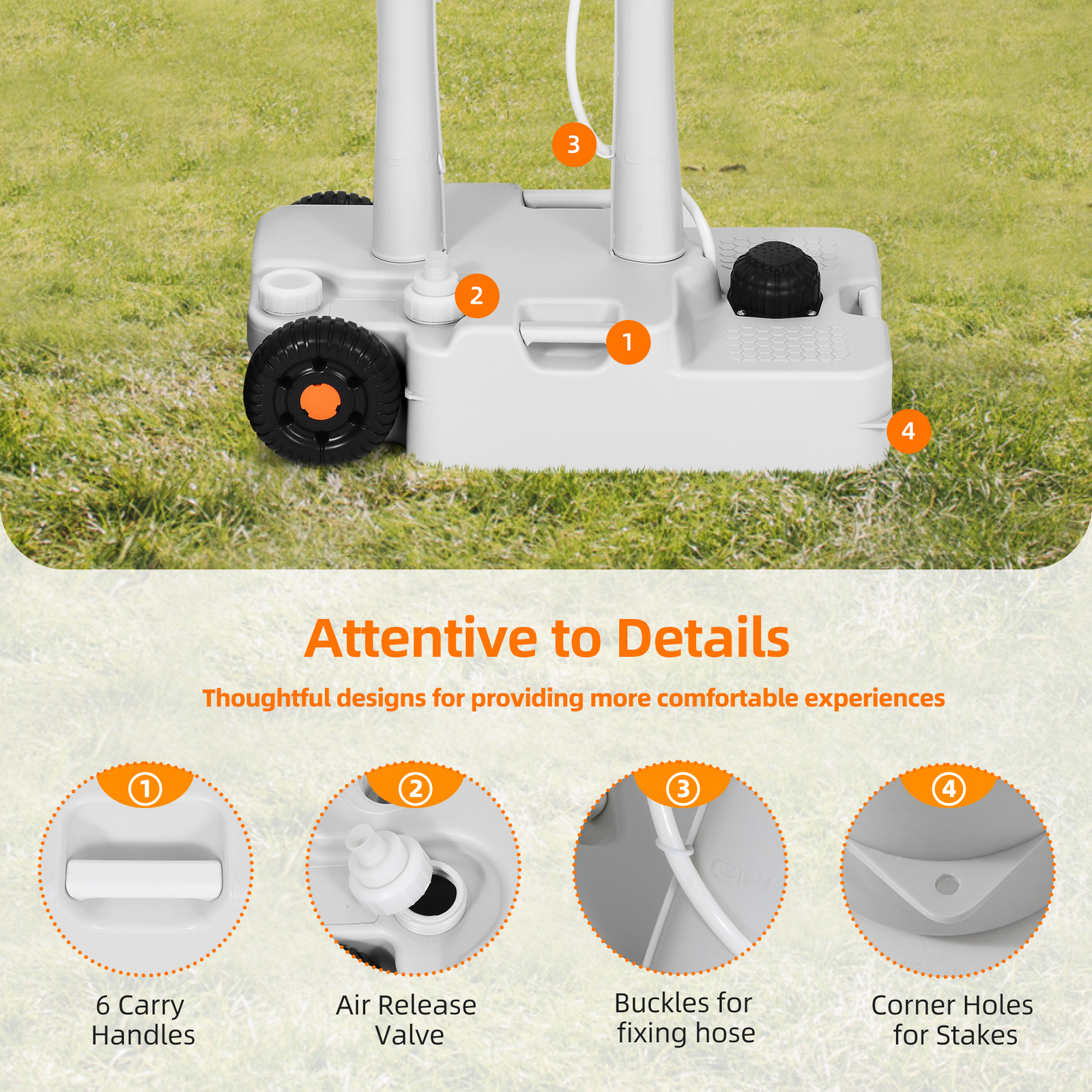 3

2

1

4

Attentive to Details

Thoughtful designs for providing more comfortable experiences

①

6 Carry Handles

②

Air Release Valve

③

Buckles for fixing hose

④

Corner Holes for Stakes