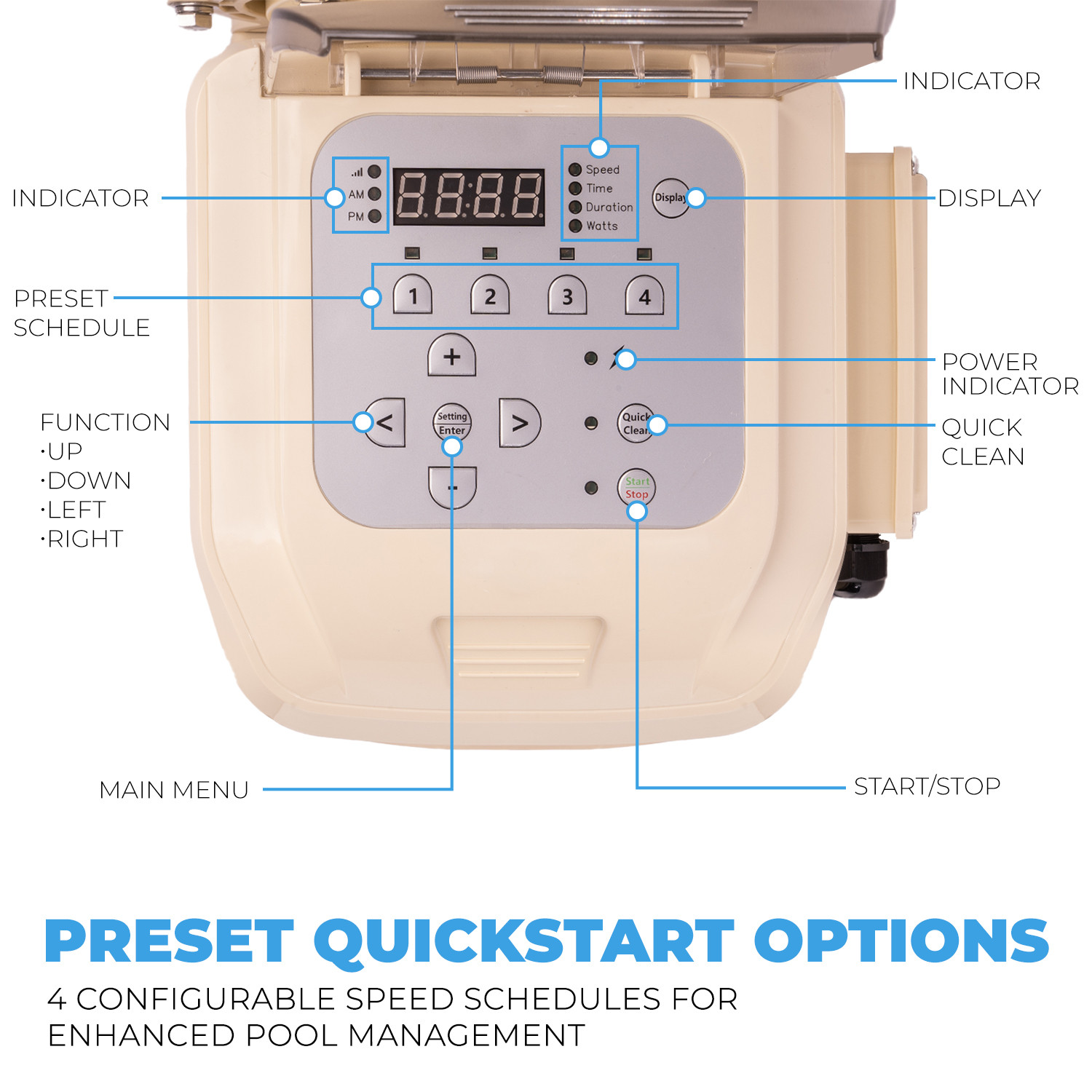 INDICATOR

INDICATOR

AM
PM

8888

Speed
Time
Duration
Watts

Display

DISPLAY

PRESET SCHEDULE

1 2 3 4

+

POWER INDICATOR

FUNCTION
·UP
·DOWN
·LEFT
·RIGHT

<

Setting
Enter

>

Quick
Clean

QUICK CLEAN

-

Start
Stop

MAIN MENU

START/STOP

PRESET QUICKSTART OPTIONS

4 CONFIGURABLE SPEED SCHEDULES FOR ENHANCED POOL MANAGEMENT