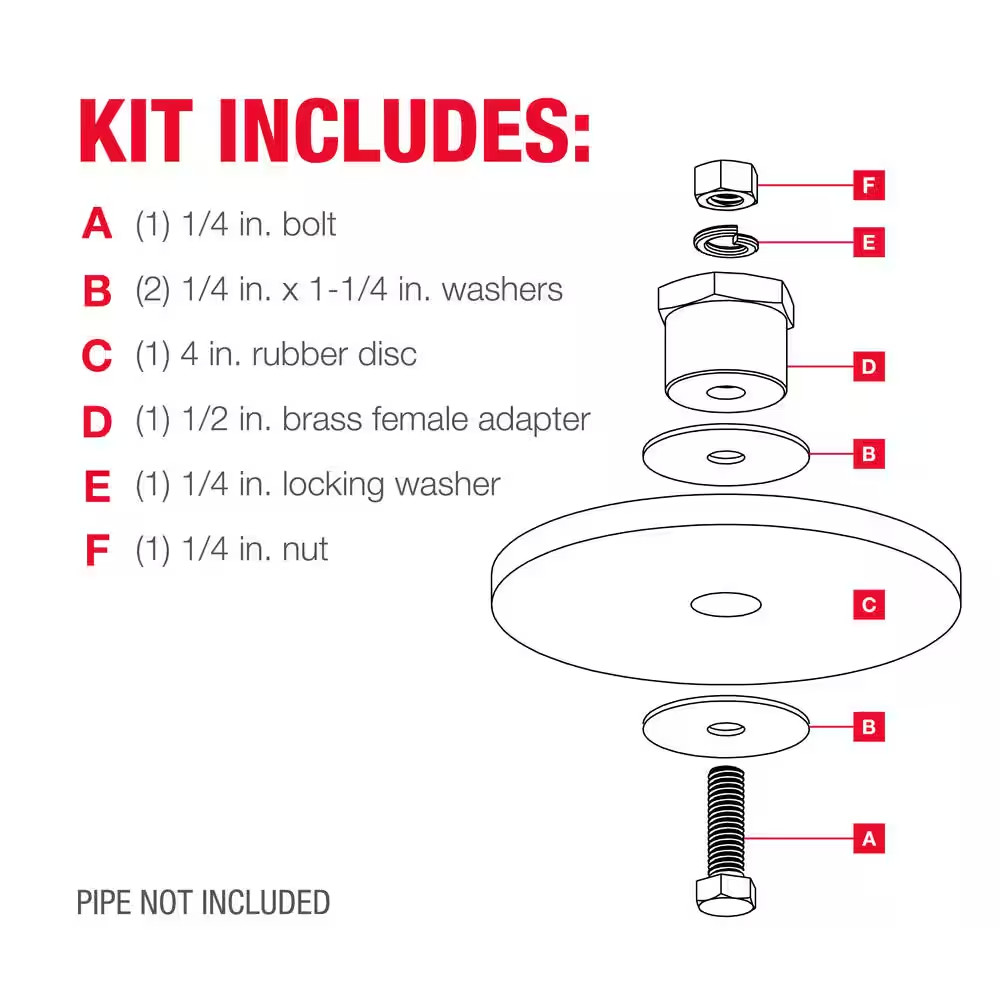 KIT INCLUDES:

A (1) 1/4 in. bolt

B (2) 1/4 in. x 1-1/4 in. washers

C (1) 4 in. rubber disc

D (1) 1/2 in. brass female adapter

E (1) 1/4 in. locking washer

F (1) 1/4 in. nut

F

E

D

B

C

B

A

PIPE NOT INCLUDED