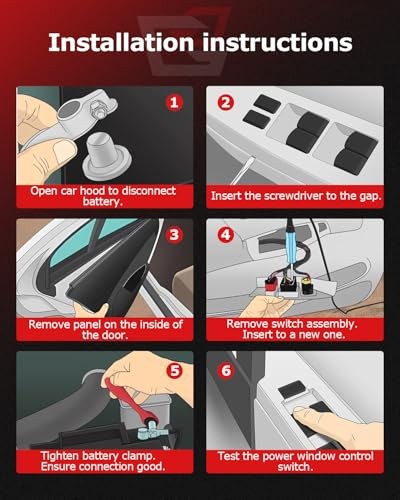 Installation instructions

1
Open car hood to disconnect battery.

2
Insert the screwdriver to the gap.

3
Remove panel on the inside of the door.

4
Remove switch assembly. Insert to a new one.

5
Tighten battery clamp. Ensure connection good.

6
Test the power window control switch.